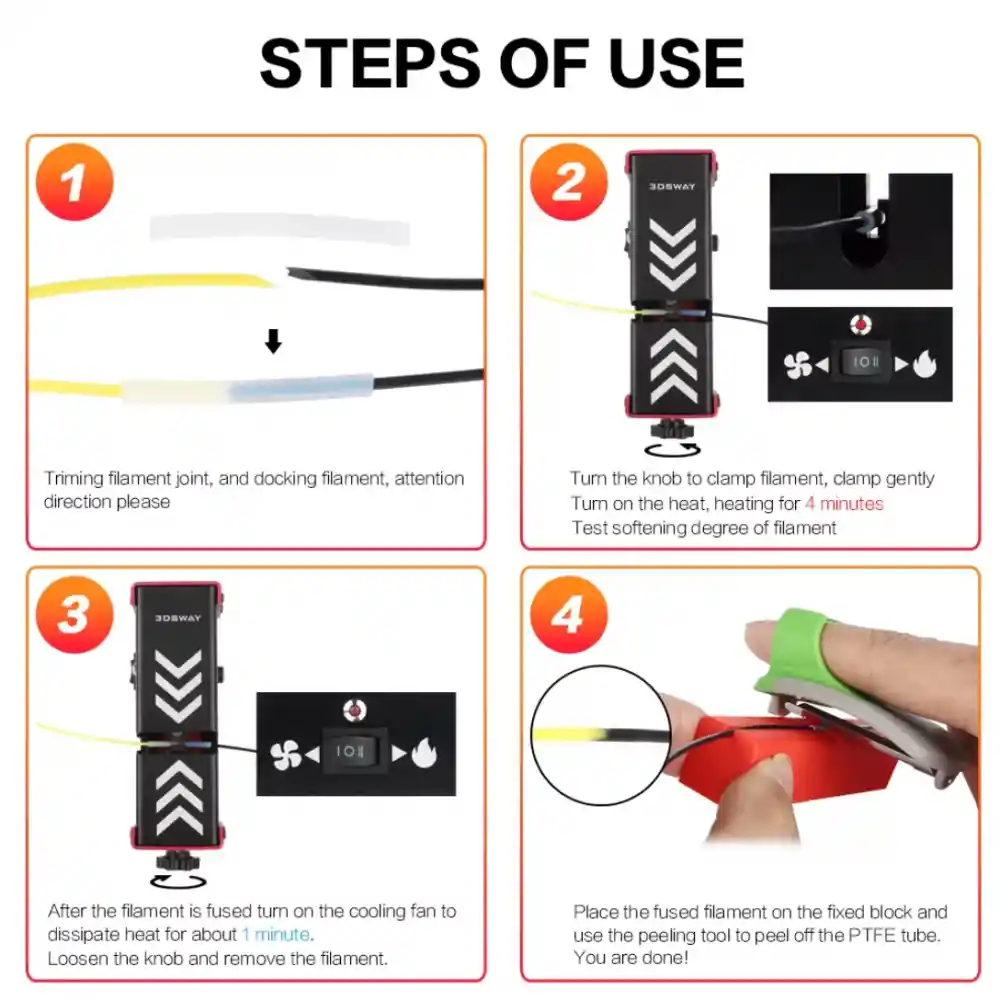 STEPS OF USE

1

Triming filament joint, and docking filament, attention direction please

2

3DSWAY

I O II

Turn the knob to clamp filament, clamp gently
Turn on the heat, heating for 4 minutes
Test softening degree of filament

3

3DSWAY

I O II

After the filament is fused turn on the cooling fan to dissipate heat for about 1 minute.
Loosen the knob and remove the filament.

4

Place the fused filament on the fixed block and use the peeling tool to peel off the PTFE tube.
You are done!