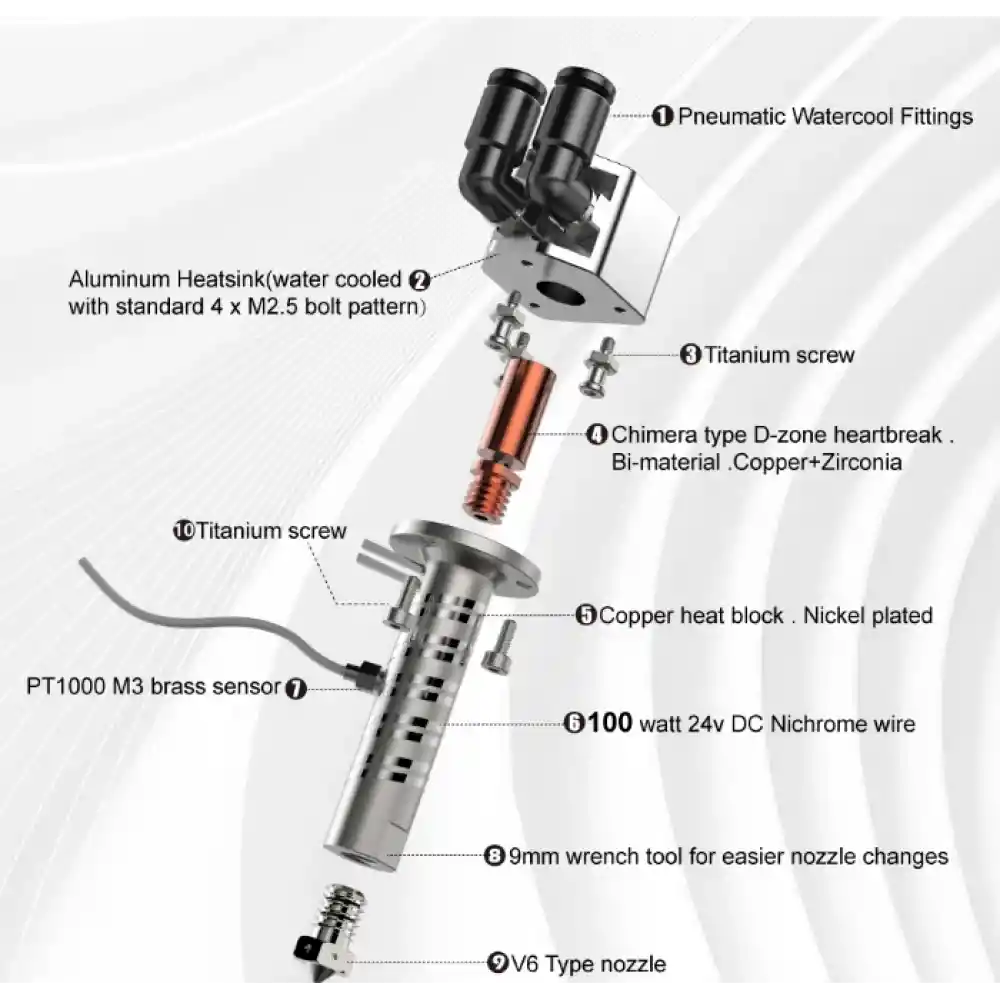 ❶ Pneumatic Watercool Fittings

Aluminum Heatsink(water cooled ❷ with standard 4 x M2.5 bolt pattern)

❸ Titanium screw

❹ Chimera type D-zone heartbreak . Bi-material .Copper+Zirconia

❿ Titanium screw

❺ Copper heat block . Nickel plated

PT1000 M3 brass sensor ❼

❻ 100 watt 24v DC Nichrome wire

❽ 9mm wrench tool for easier nozzle changes

❾ V6 Type nozzle