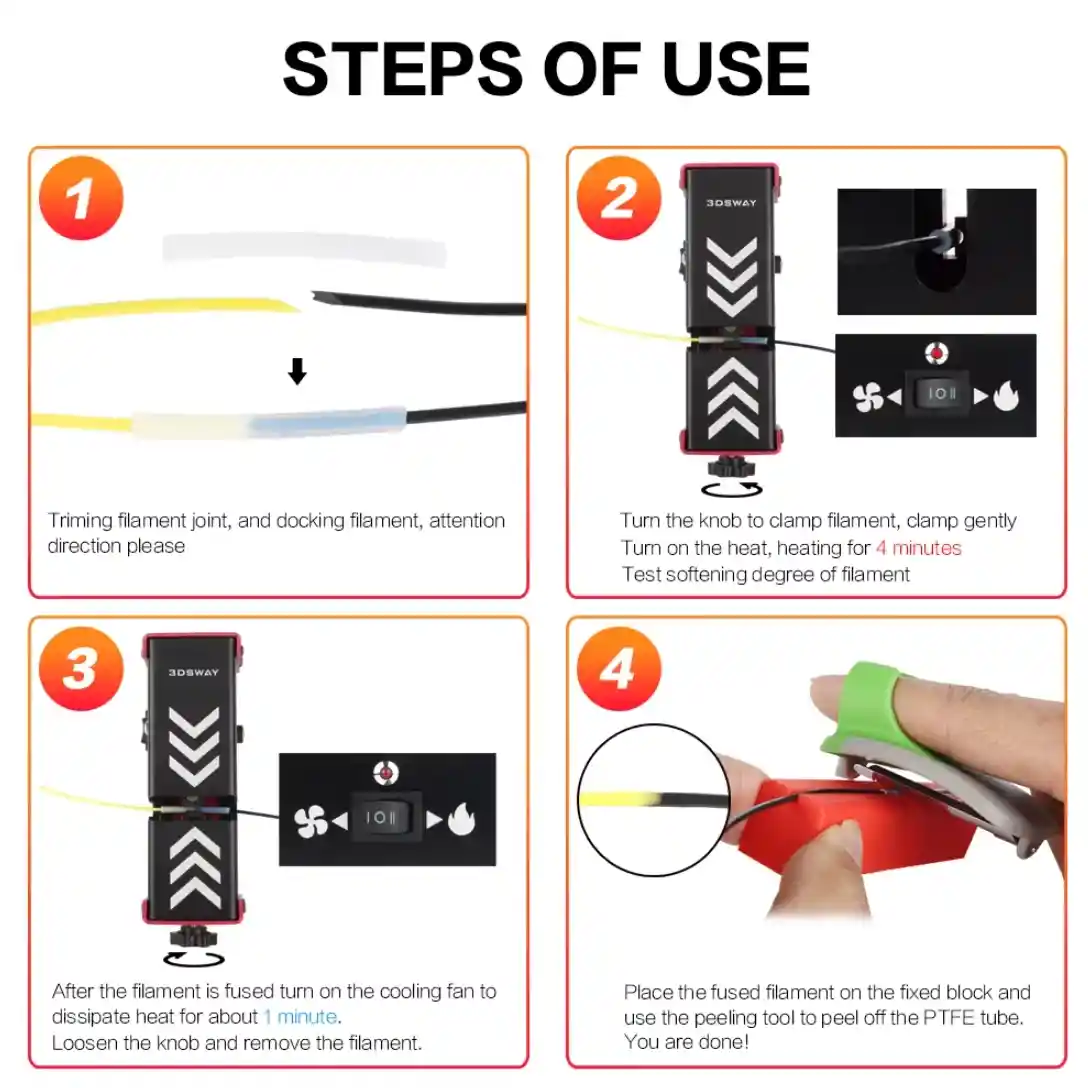 STEPS OF USE

1

Triming filament joint, and docking filament, attention direction please

2

3DSWAY

I O II

Turn the knob to clamp filament, clamp gently
Turn on the heat, heating for 4 minutes
Test softening degree of filament

3

3DSWAY

I O II

After the filament is fused turn on the cooling fan to dissipate heat for about 1 minute.
Loosen the knob and remove the filament.

4

Place the fused filament on the fixed block and use the peeling tool to peel off the PTFE tube.
You are done!