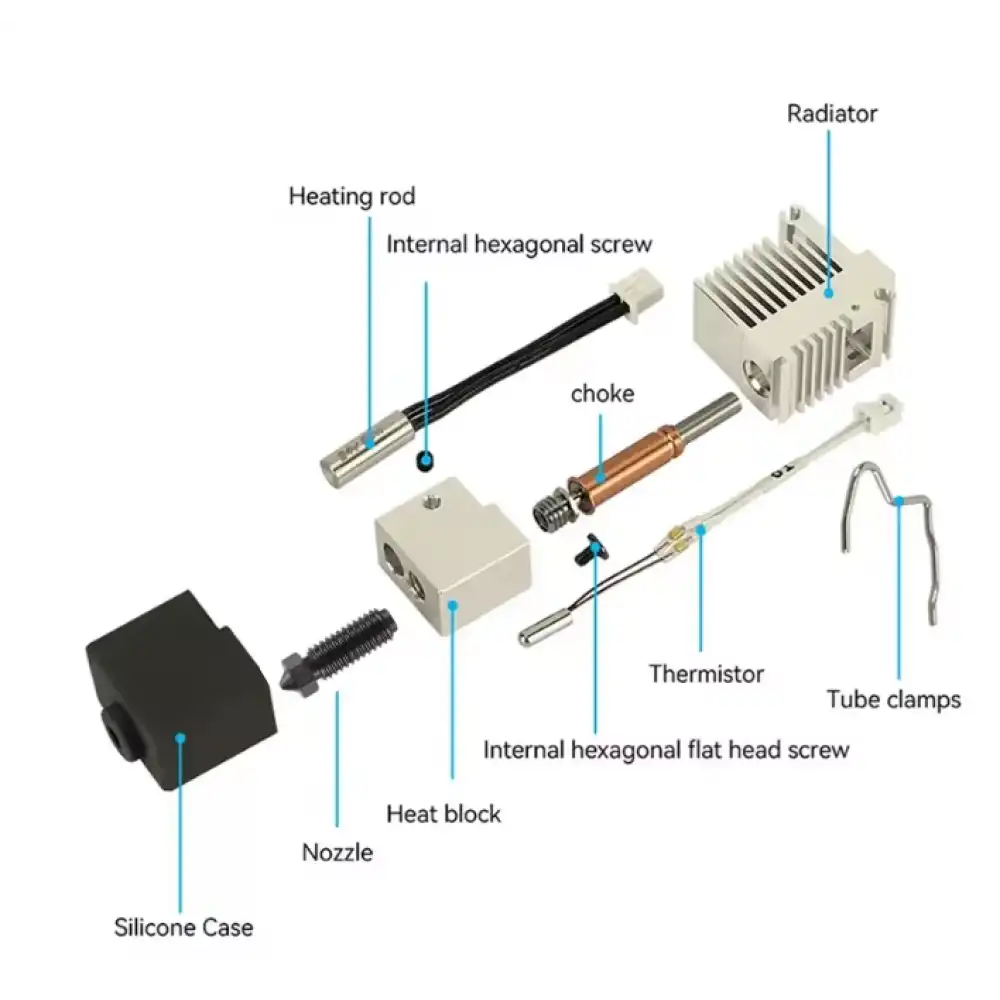 Radiator

Heating rod

Internal hexagonal screw

choke

Thermistor

Tube clamps

Internal hexagonal flat head screw

Heat block

Nozzle

Silicone Case