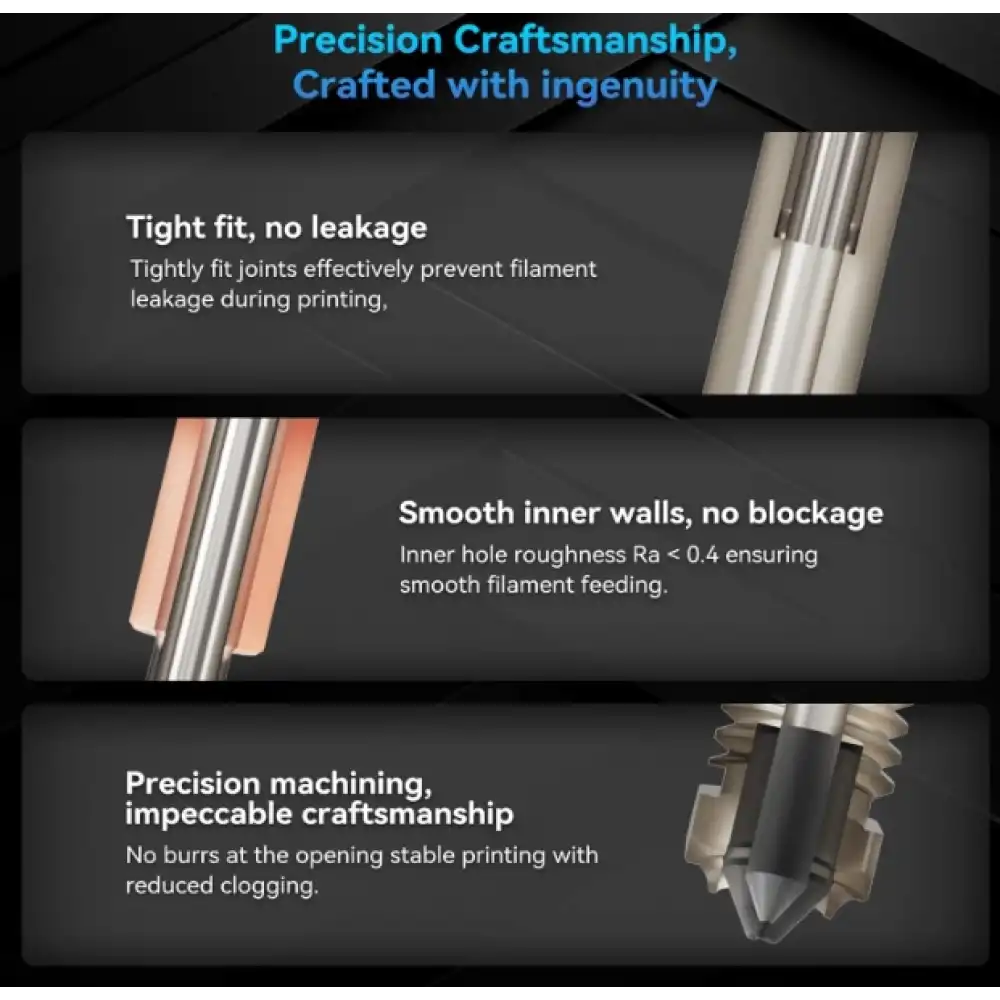 Precision Craftsmanship, Crafted with ingenuity

Tight fit, no leakage
Tightly fit joints effectively prevent filament leakage during printing,

Smooth inner walls, no blockage
Inner hole roughness Ra < 0.4 ensuring smooth filament feeding.

Precision machining, impeccable craftsmanship
No burrs at the opening stable printing with reduced clogging.