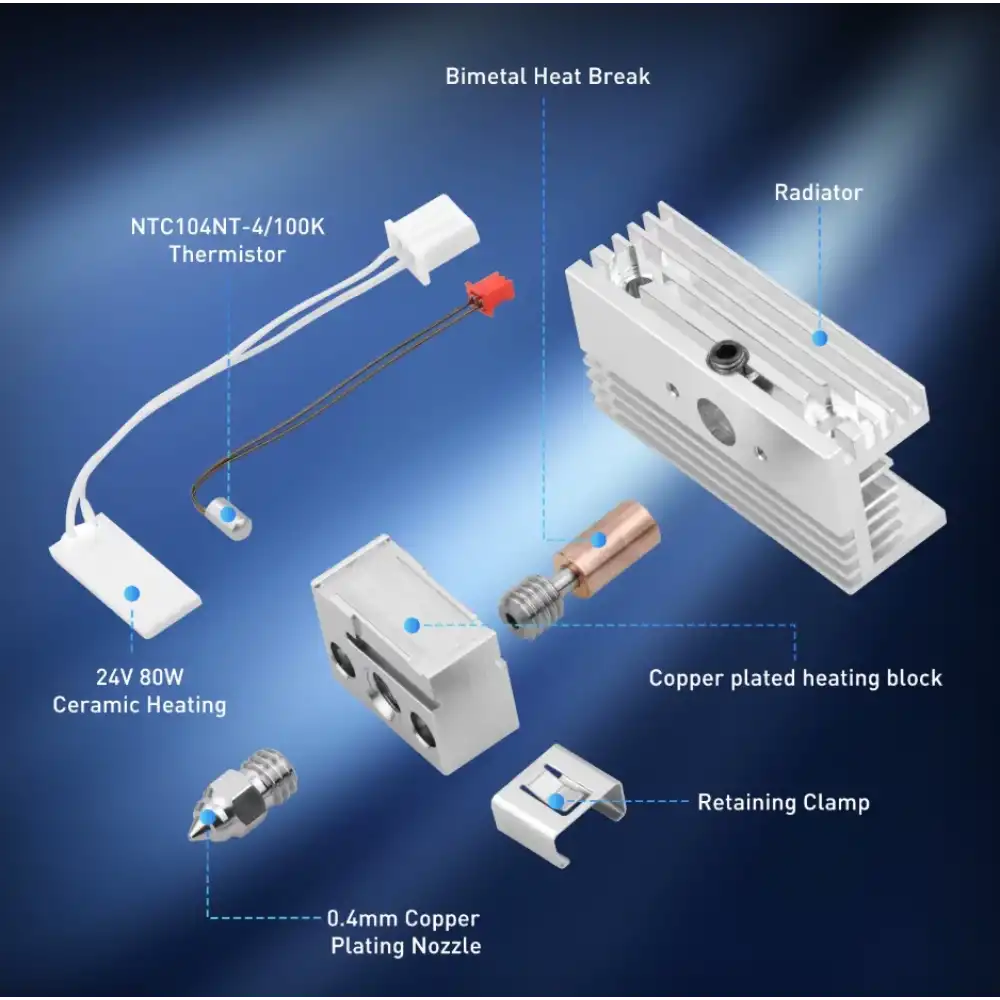 Bimetal Heat Break

Radiator

NTC104NT-4/100K
Thermistor

24V 80W
Ceramic Heating

Copper plated heating block

Retaining Clamp

0.4mm Copper
Plating Nozzle