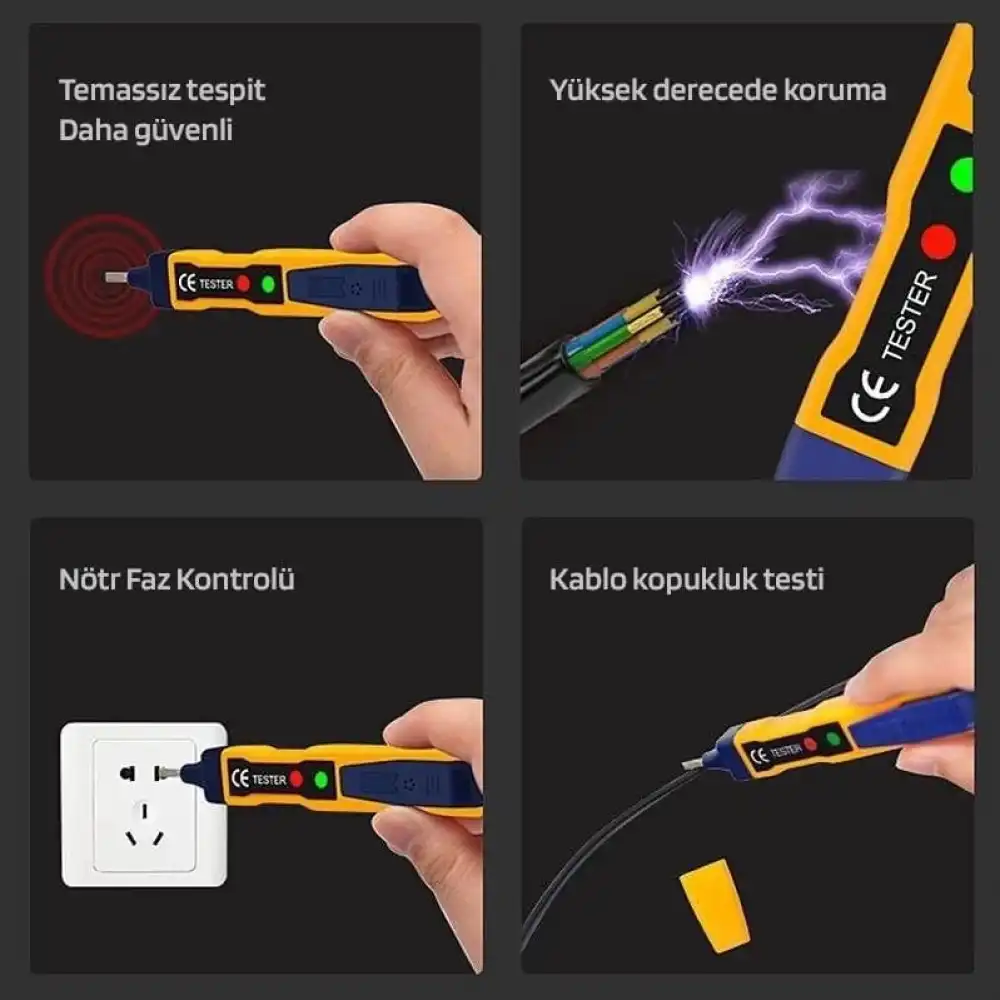 Temassız tespit
Daha güvenli

CE TESTER

Yüksek derecede koruma

CE TESTER

Nötr Faz Kontrolü

CE TESTER

Kablo kopukluk testi

CE TESTER