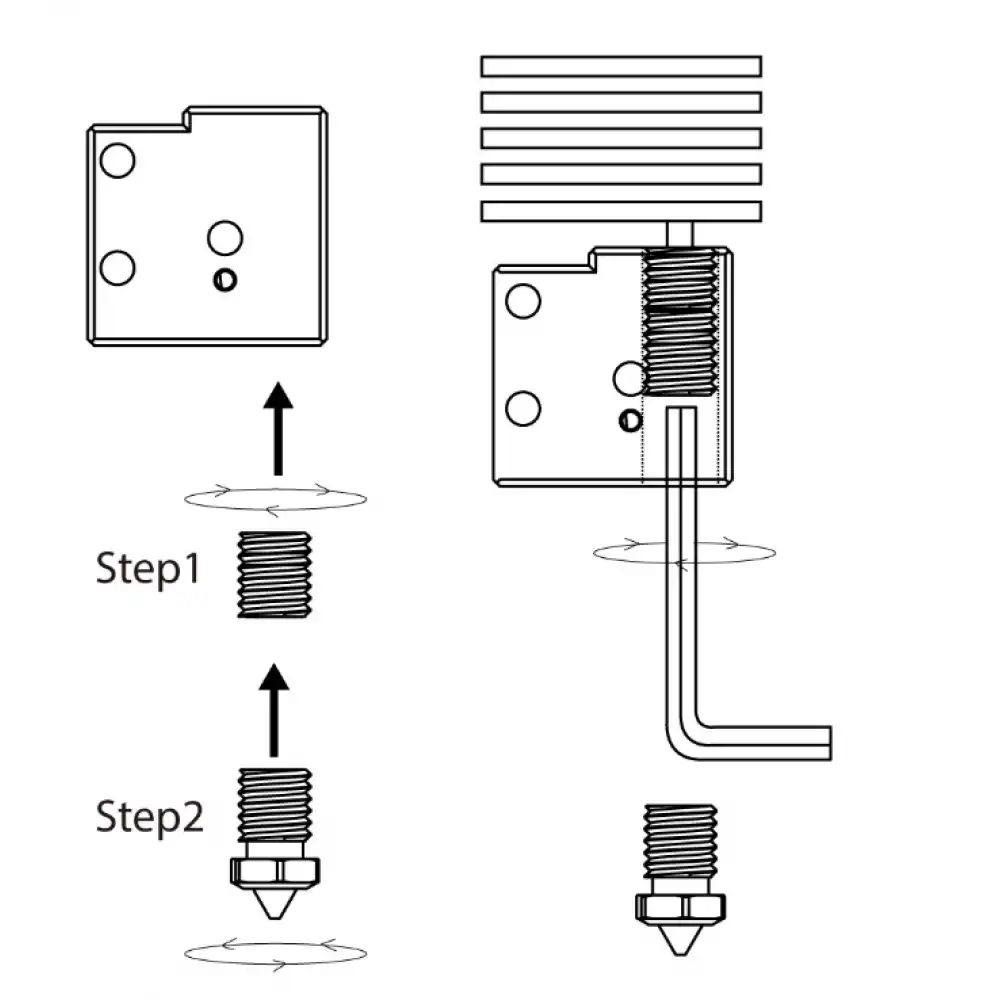 Step1

Step2