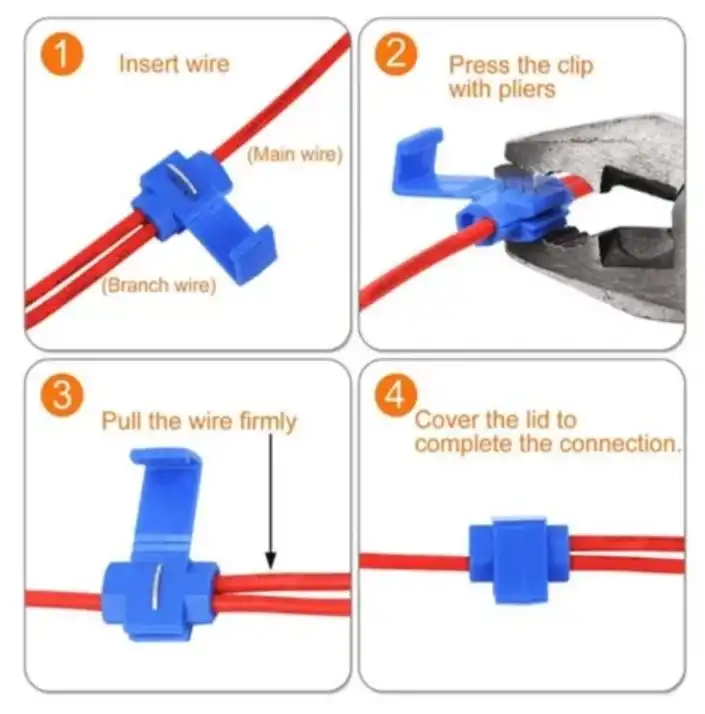 1 Insert wire

(Main wire)

(Branch wire)

2 Press the clip with pliers

3 Pull the wire firmly

4 Cover the lid to complete the connection.