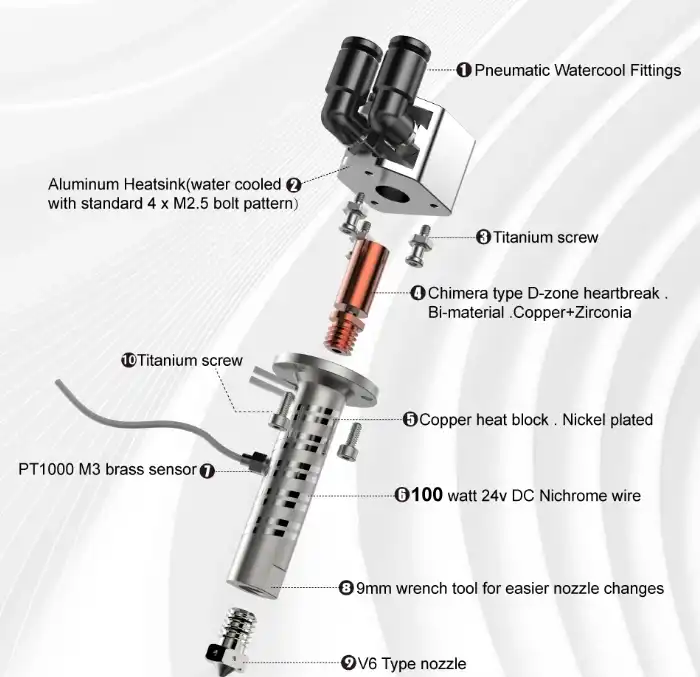 ❶ Pneumatic Watercool Fittings

Aluminum Heatsink(water cooled ❷ with standard 4 x M2.5 bolt pattern)

❸ Titanium screw

❹ Chimera type D-zone heartbreak . Bi-material .Copper+Zirconia

❿ Titanium screw

❺ Copper heat block . Nickel plated

PT1000 M3 brass sensor ❼

❻ 100 watt 24v DC Nichrome wire

❽ 9mm wrench tool for easier nozzle changes

❾ V6 Type nozzle