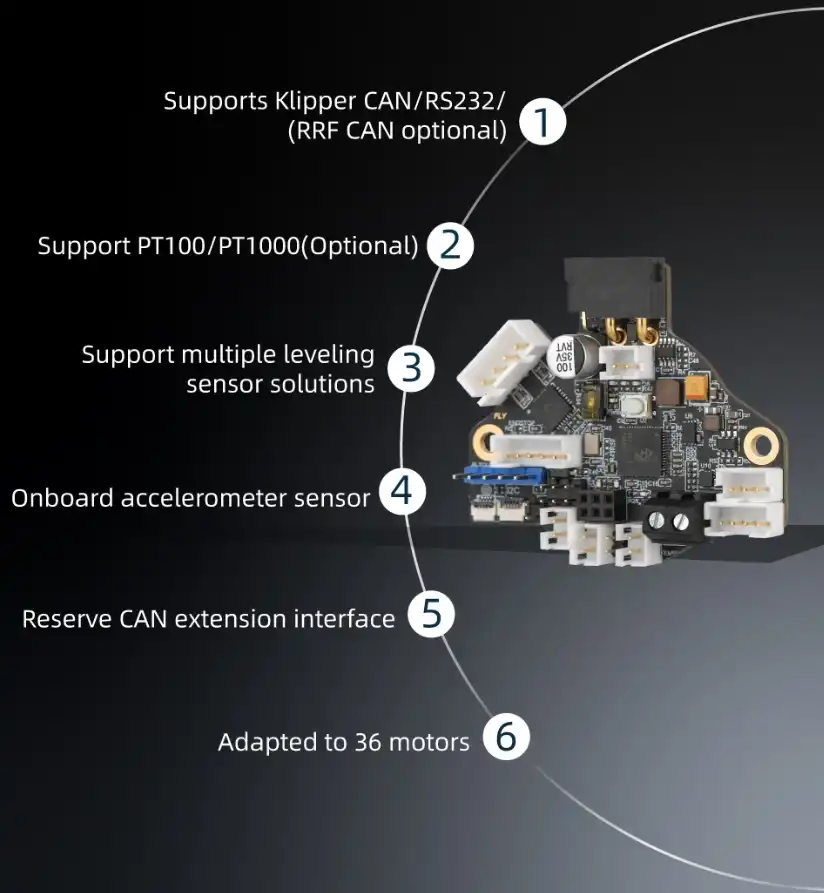 Supports Klipper CAN/RS232/ (RRF CAN optional) 1

Support PT100/PT1000(Optional) 2

Support multiple leveling sensor solutions 3

Onboard accelerometer sensor 4

Reserve CAN extension interface 5

Adapted to 36 motors 6

100 35V RVT

FLY