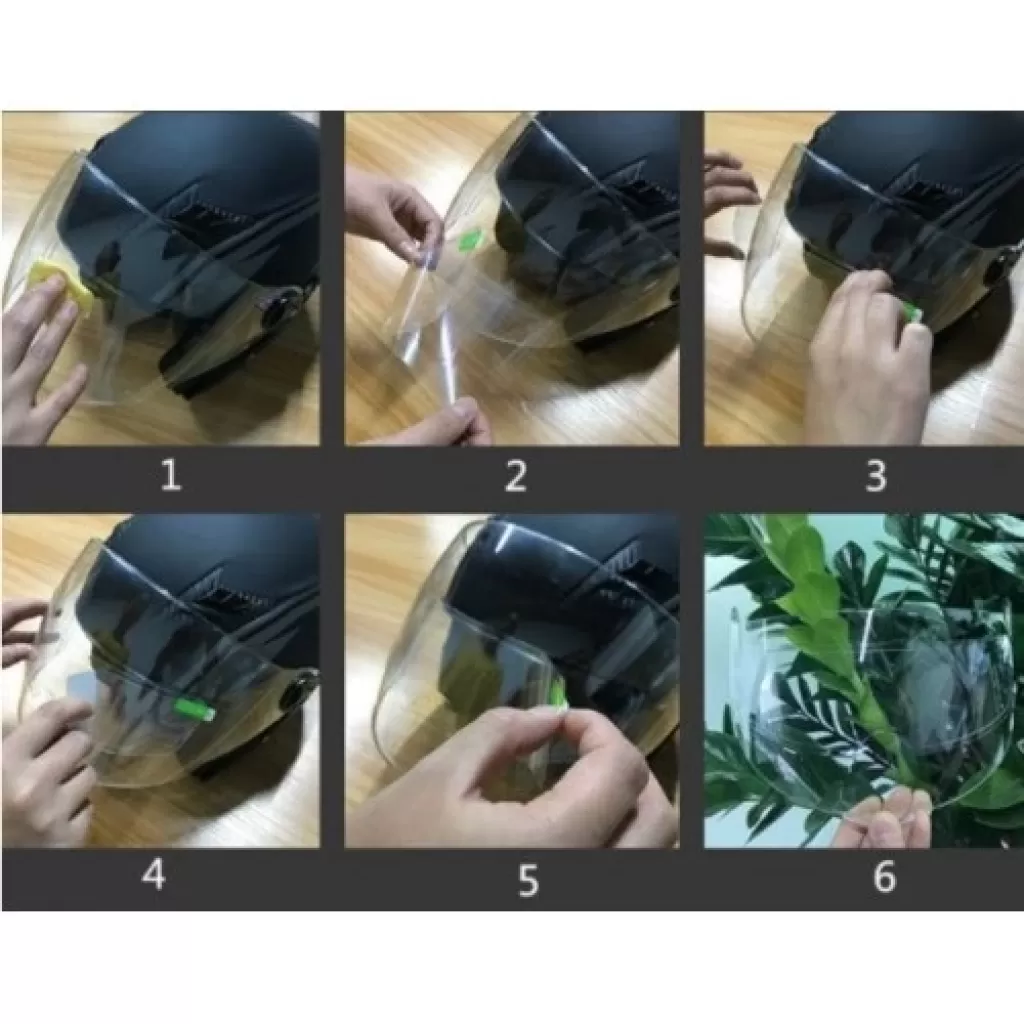 1

2

3

4

5

6