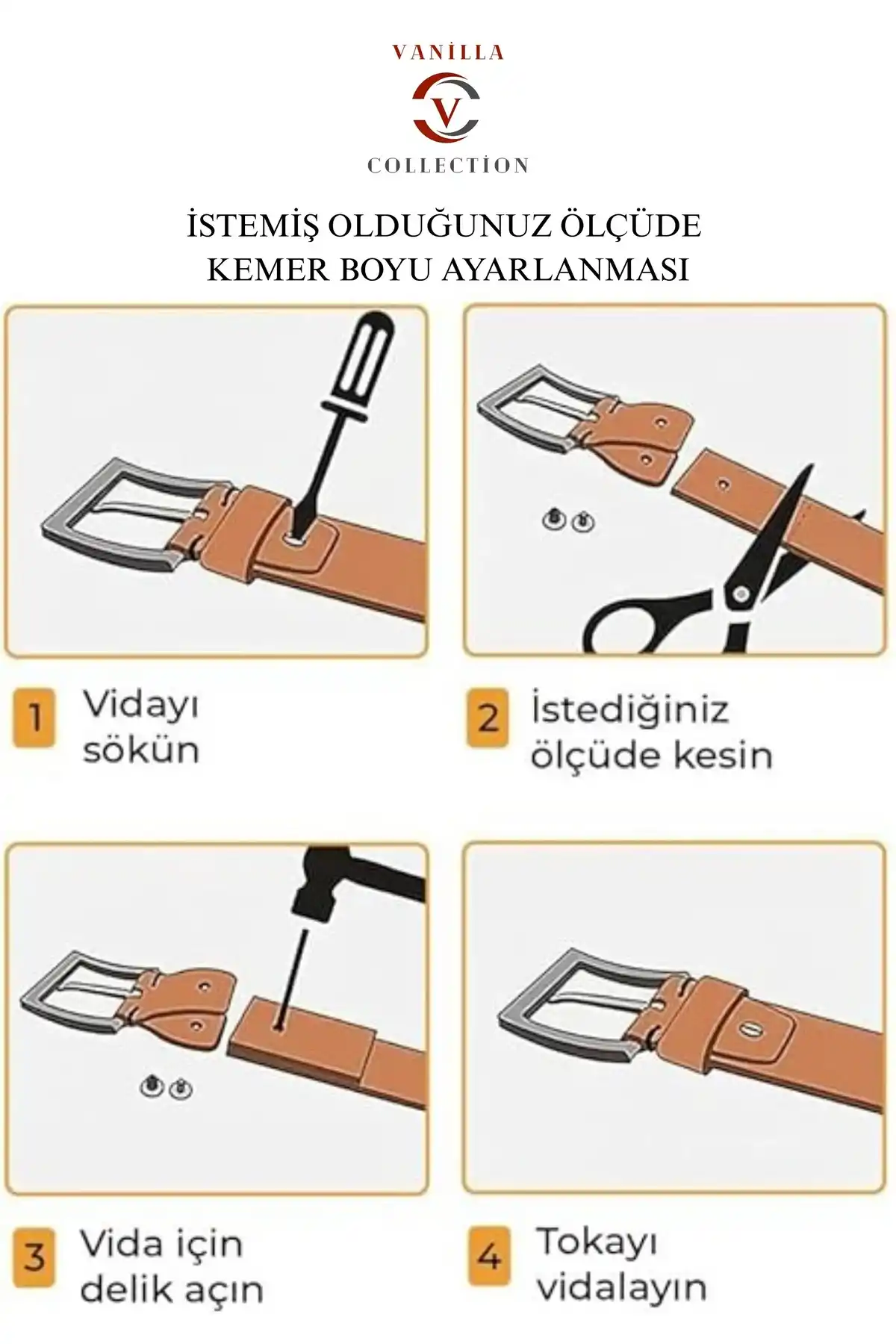 VANİLLA
V
COLLECTİON

İSTEMİŞ OLDUĞUNUZ ÖLÇÜDE
KEMER BOYU AYARLANMASI

1 Vidayı sökün

2 İstediğiniz ölçüde kesin

3 Vida için delik açın

4 Tokayı vidalayın