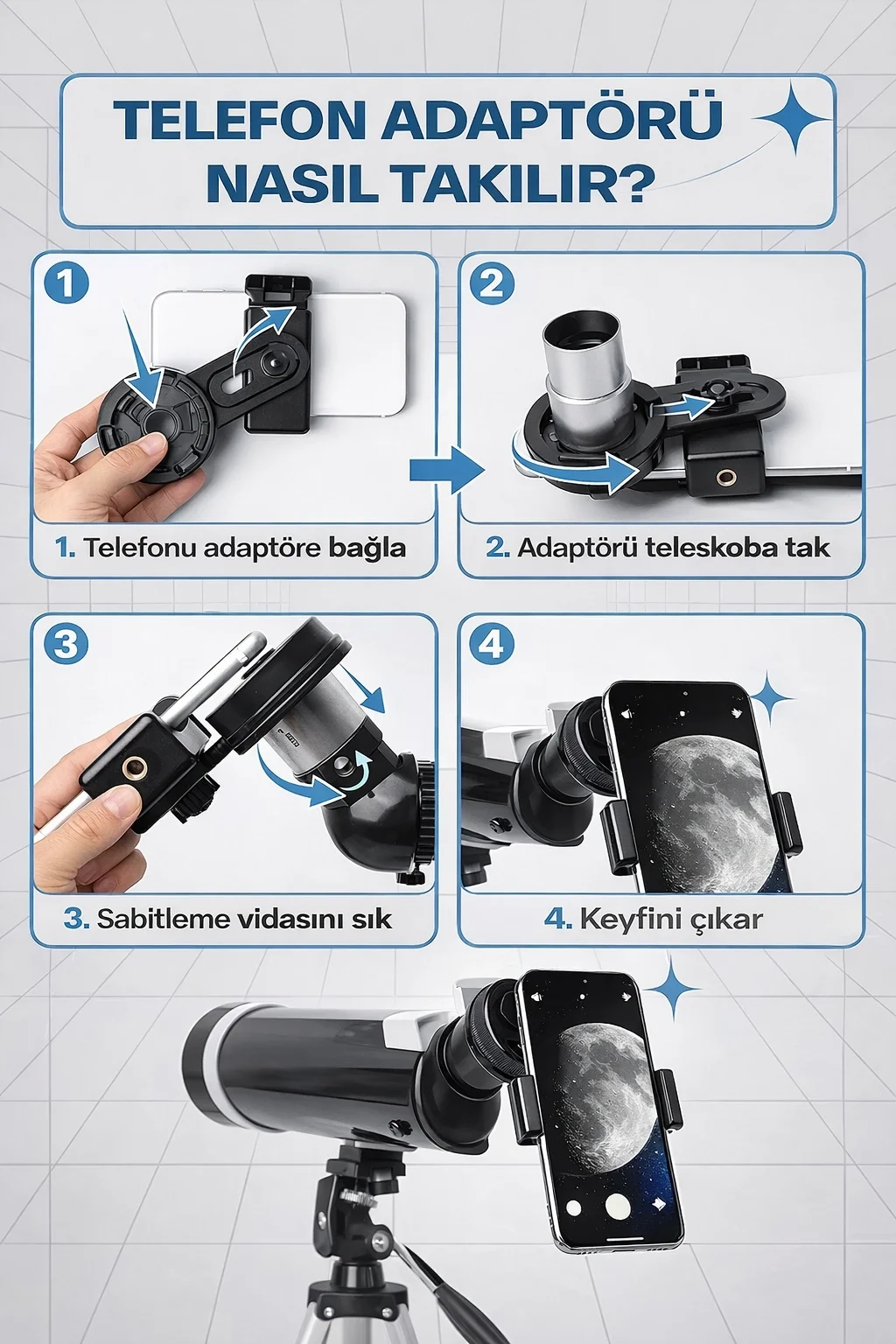 TELEFON ADAPTÖRÜ NASIL TAKILIR?

1

1. Telefonu adaptöre bağla

2

2. Adaptörü teleskoba tak

3

3. Sabitleme vidasını sık

4

4. Keyfini çıkar