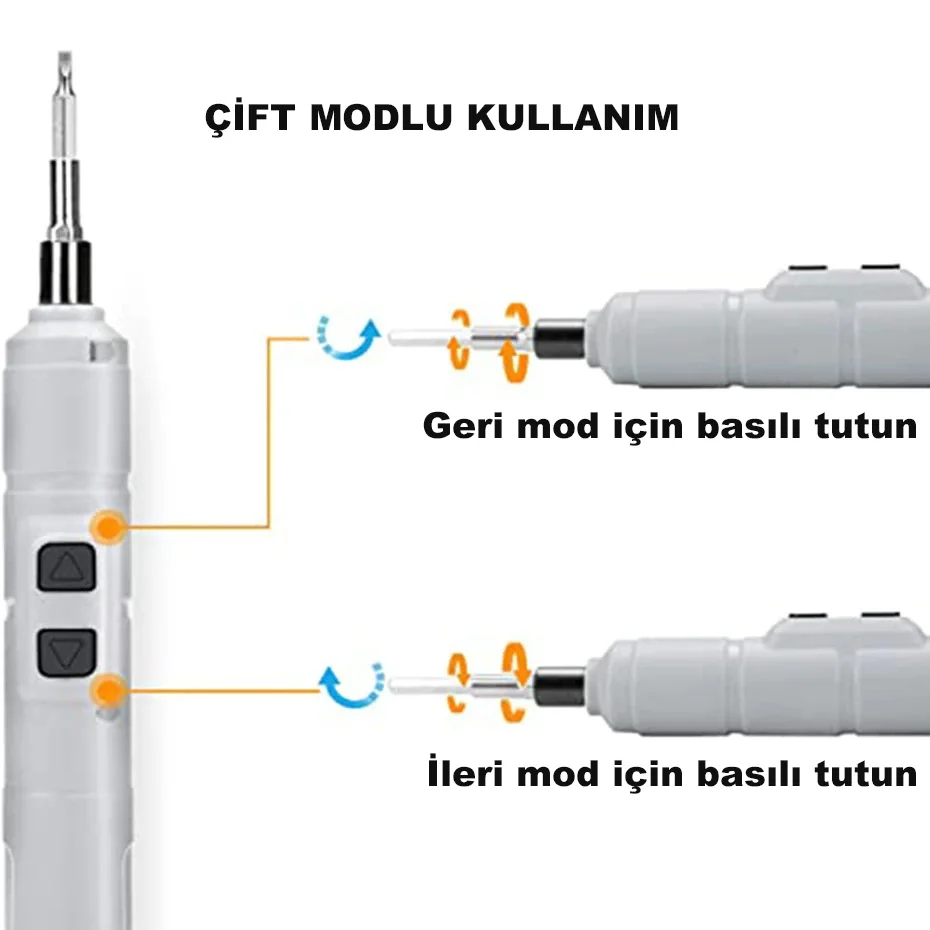 ÇİFT MODLU KULLANIM

Geri mod için basılı tutun

İleri mod için basılı tutun