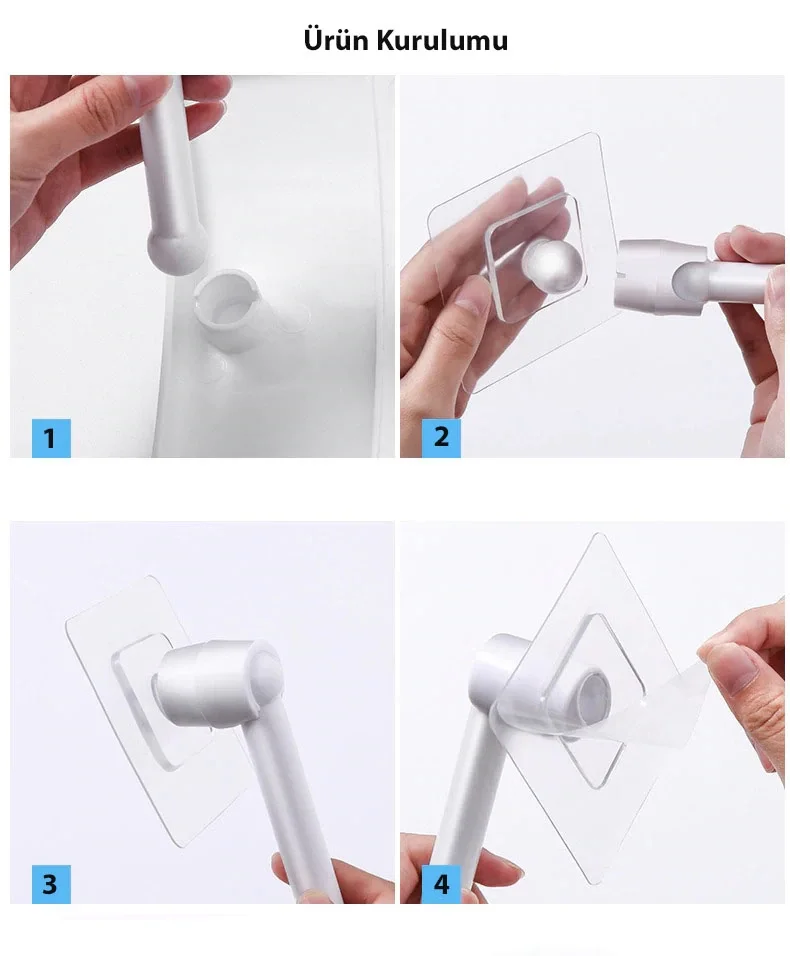 Ürün Kurulumu

1

2

3

4