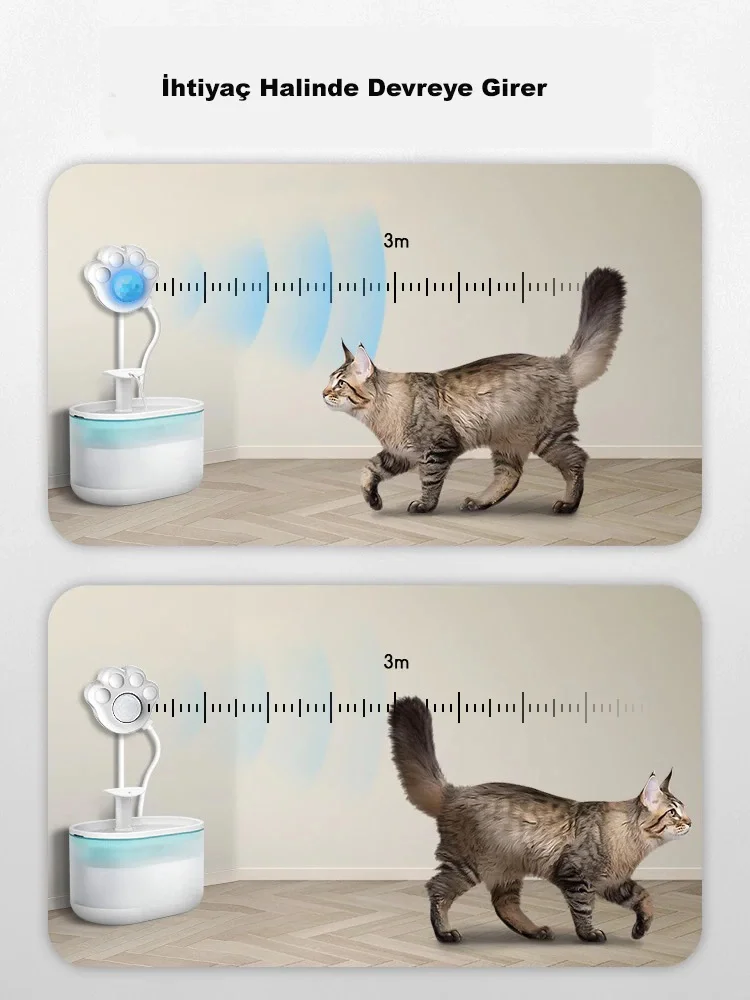 İhtiyaç Halinde Devreye Girer

3m

3m