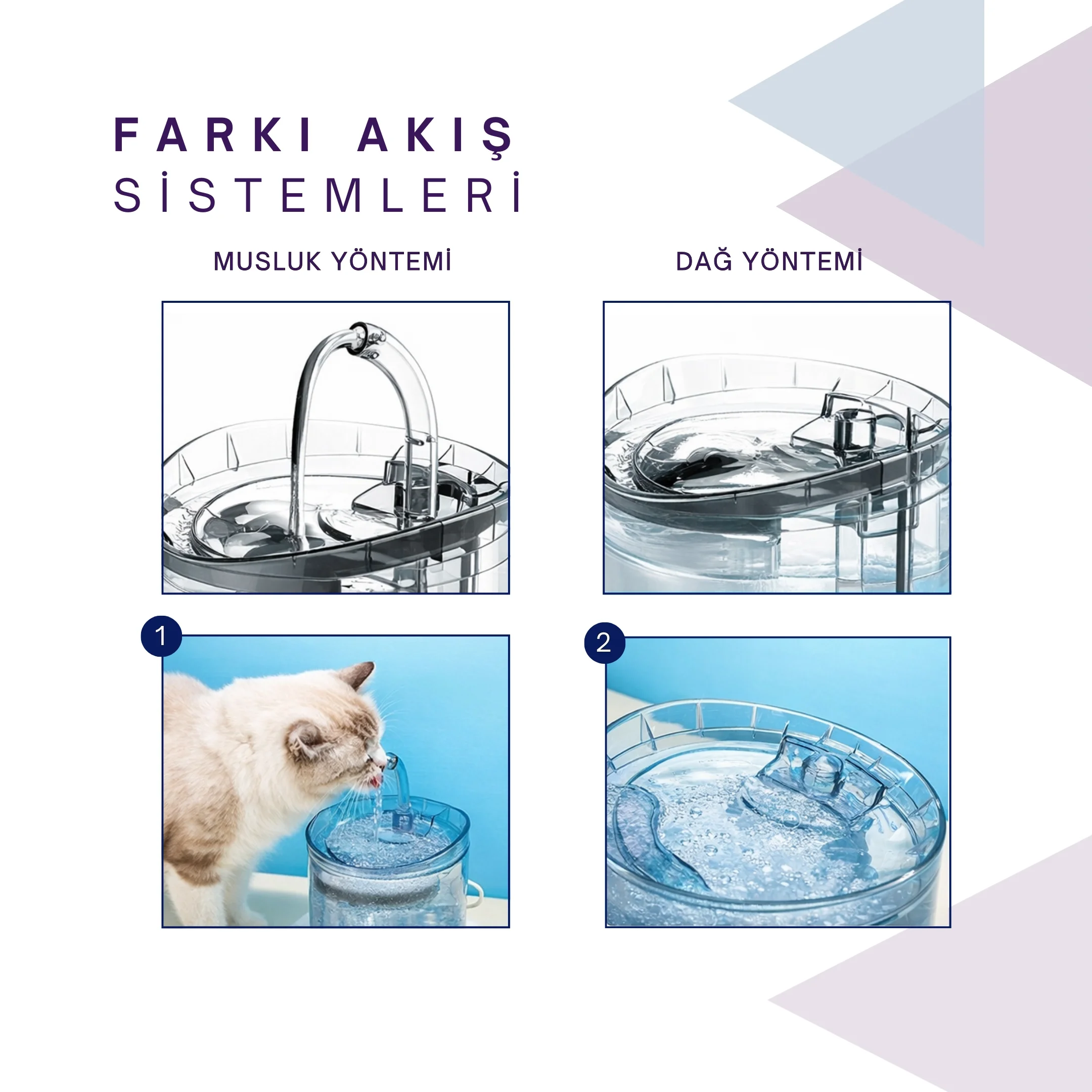 FARKI AKIŞ SİSTEMLERİ

MUSLUK YÖNTEMİ

DAĞ YÖNTEMİ

1

2