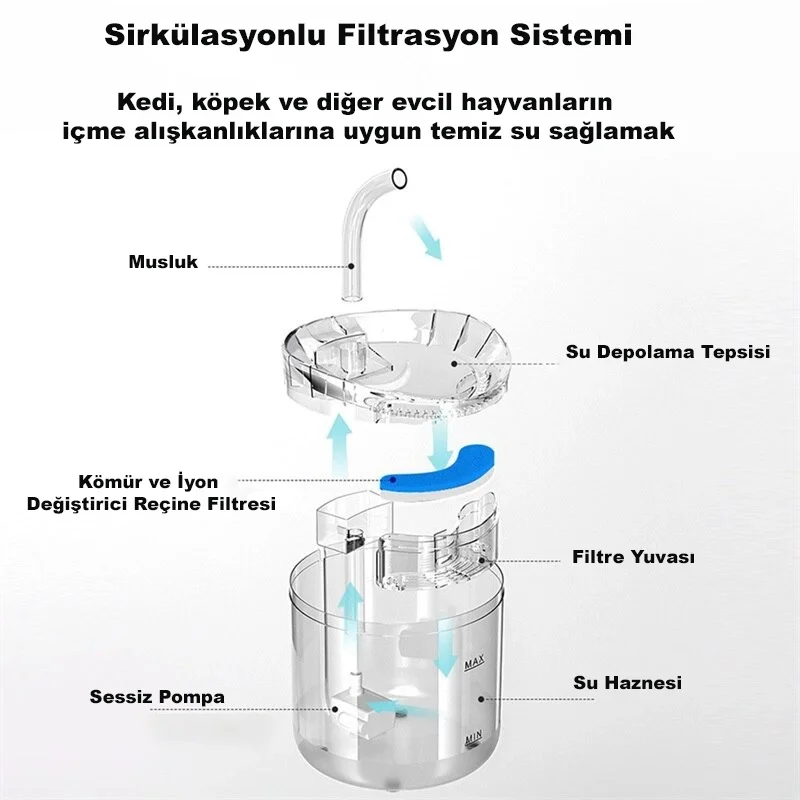 Sirkülasyonlu Filtrasyon Sistemi

Kedi, köpek ve diğer evcil hayvanların içme alışkanlıklarına uygun temiz su sağlamak

Musluk

Su Depolama Tepsisi

Kömür ve İyon Değiştirici Reçine Filtresi

Filtre Yuvası

MAX

Su Haznesi

Sessiz Pompa

MIN