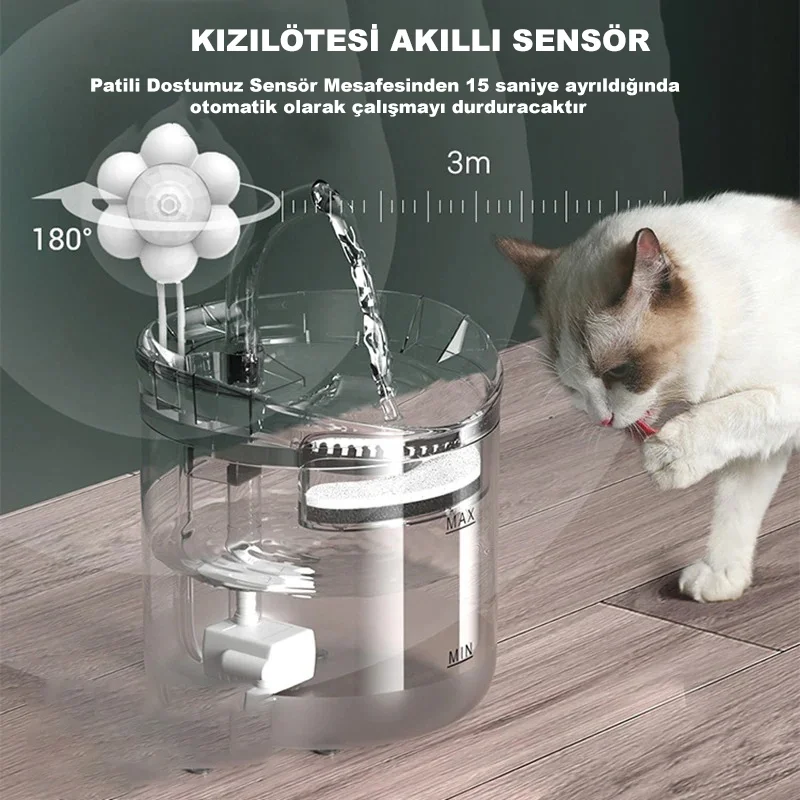 KIZILÖTESİ AKILLI SENSÖR

Patili Dostumuz Sensör Mesafesinden 15 saniye ayrıldığında otomatik olarak çalışmayı durduracaktır

3m

180°

MAX

MIN