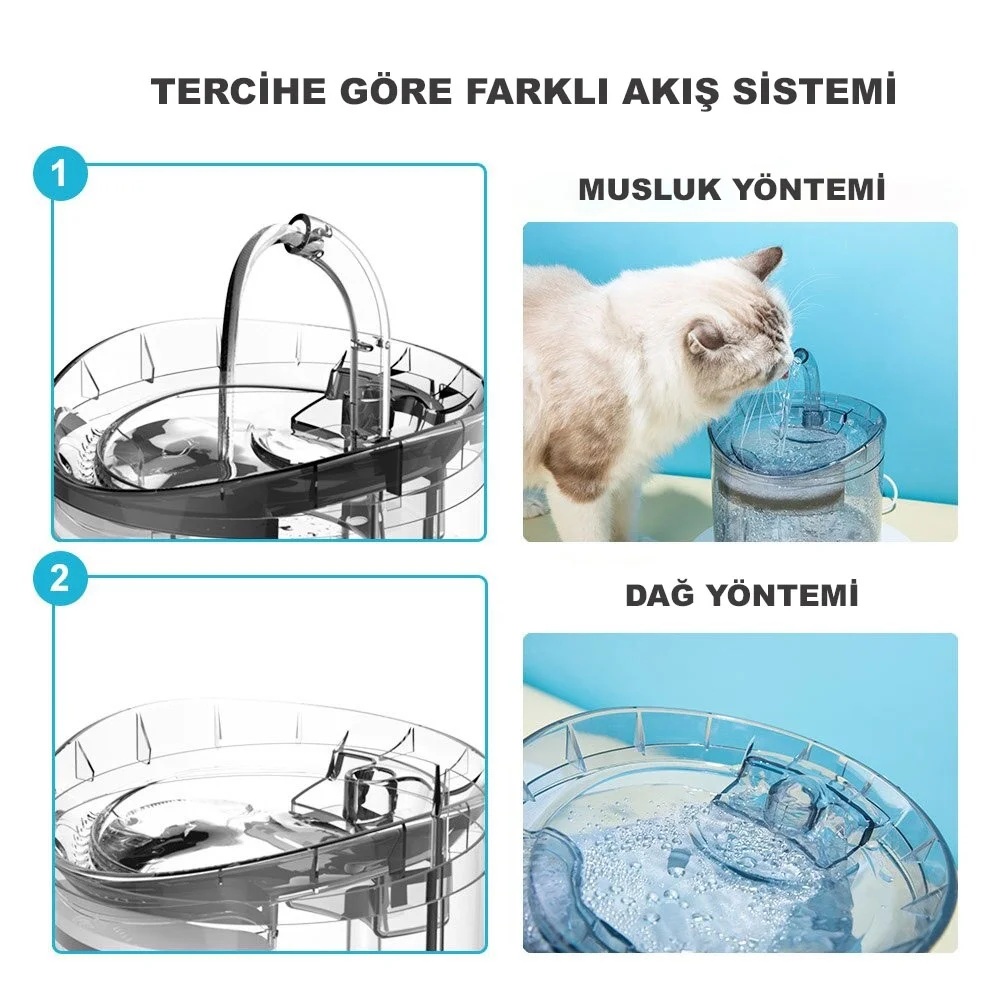 TERCİHE GÖRE FARKLI AKIŞ SİSTEMİ

1

MUSLUK YÖNTEMİ

2

DAĞ YÖNTEMİ