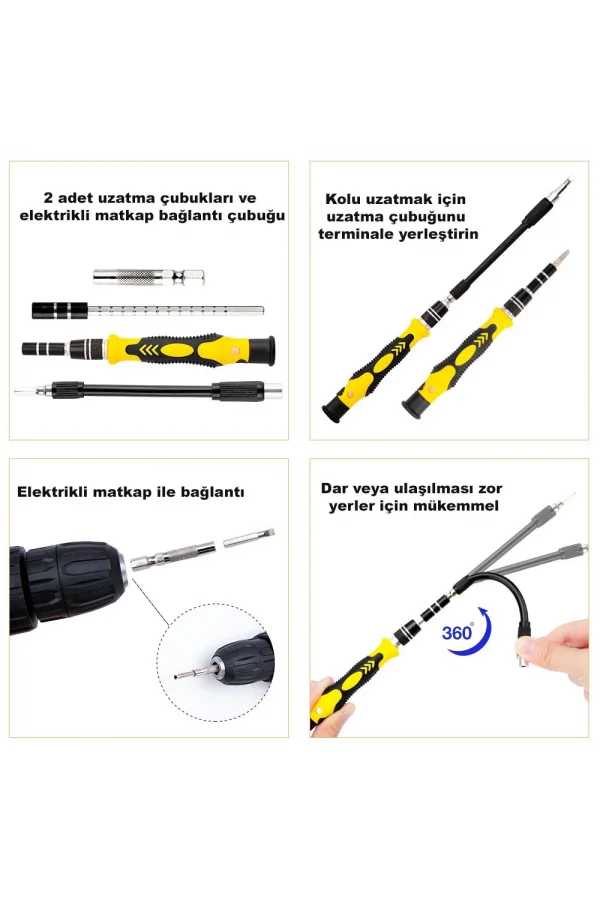 2 adet uzatma çubukları ve elektrikli matkap bağlantı çubuğu

Kolu uzatmak için uzatma çubuğunu terminale yerleştirin

Elektrikli matkap ile bağlantı

Dar veya ulaşılması zor yerler için mükemmel

360°