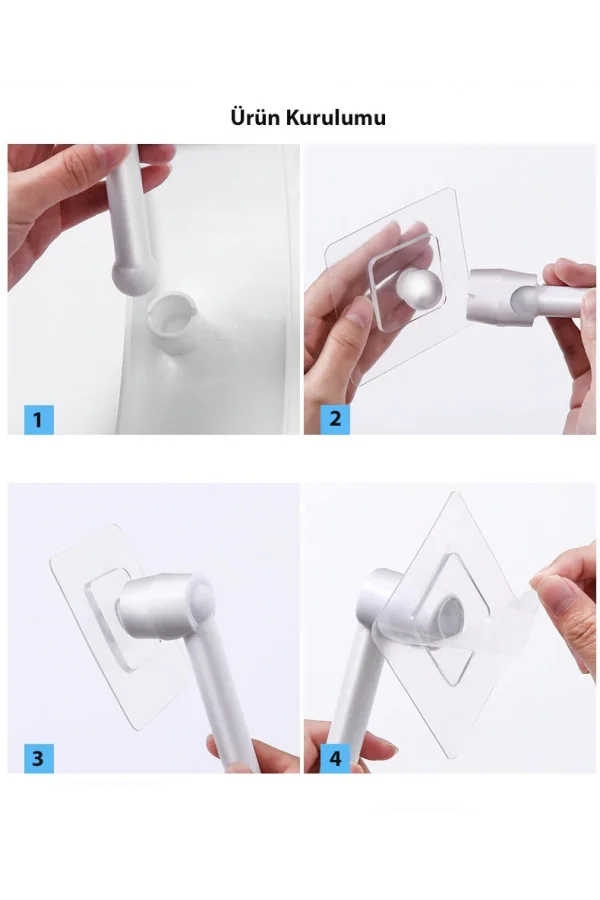 Ürün Kurulumu

1

2

3

4