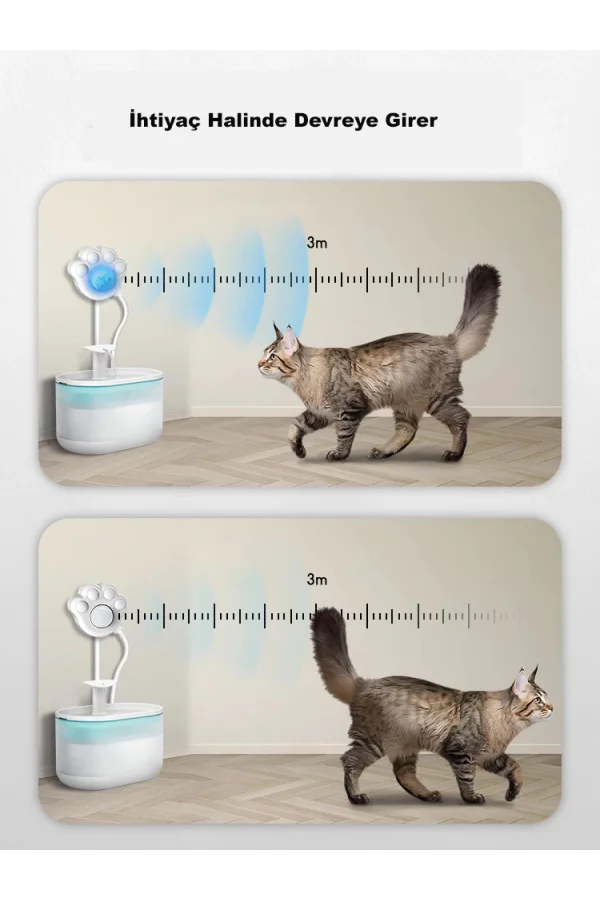 İhtiyaç Halinde Devreye Girer

3m

3m