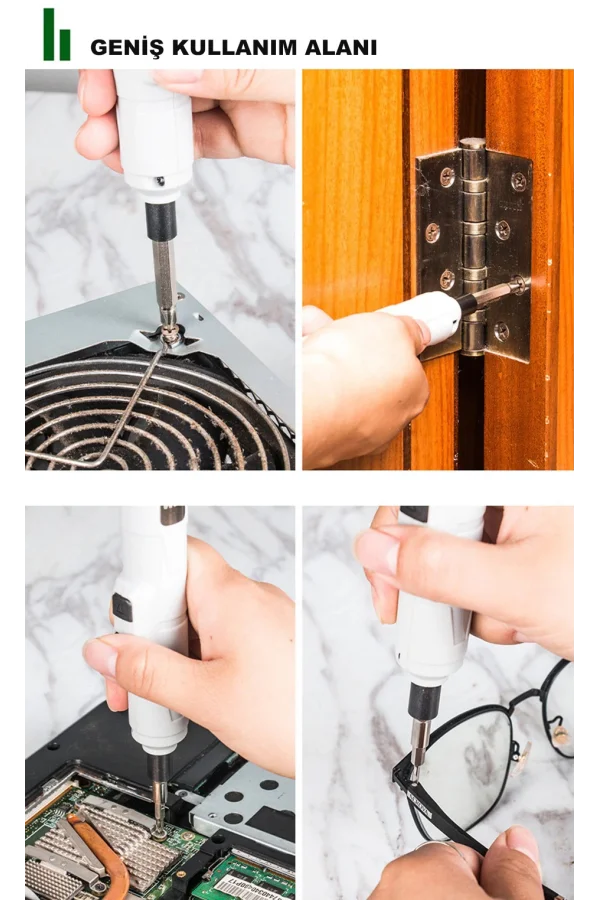 GENİŞ KULLANIM ALANI