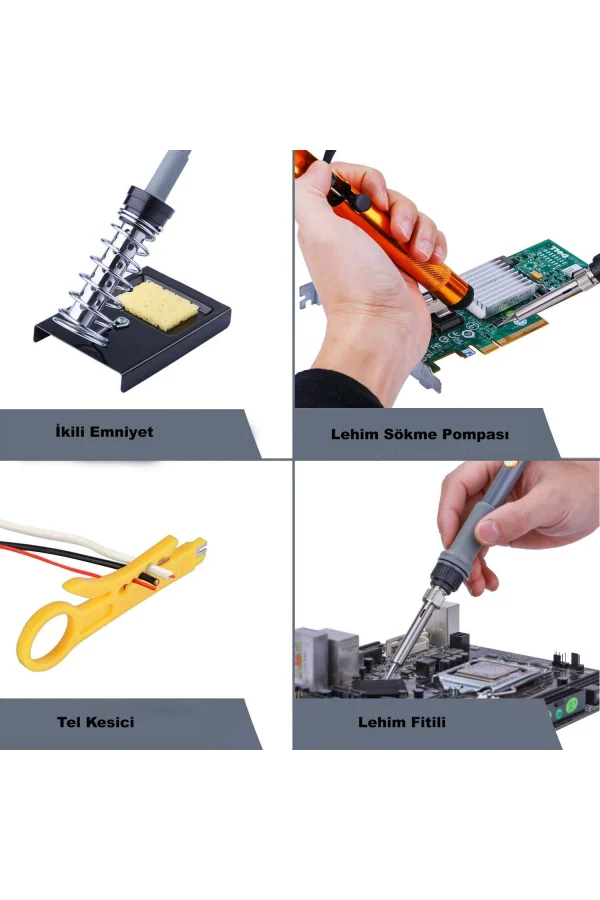 İkili Emniyet

Lehim Sökme Pompası

Tel Kesici

Lehim Fitili