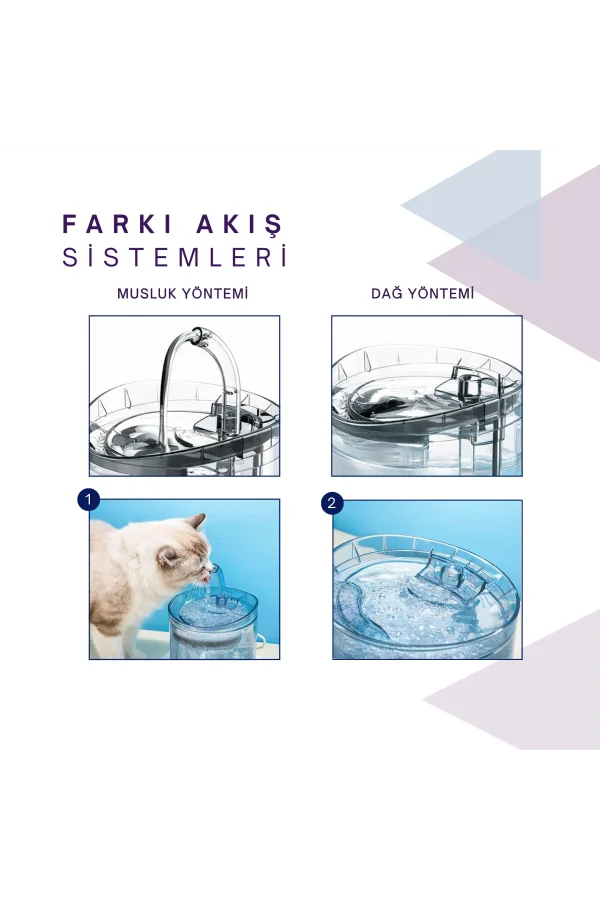 FARKI AKIŞ
SİSTEMLERİ

MUSLUK YÖNTEMİ

DAĞ YÖNTEMİ

1

2