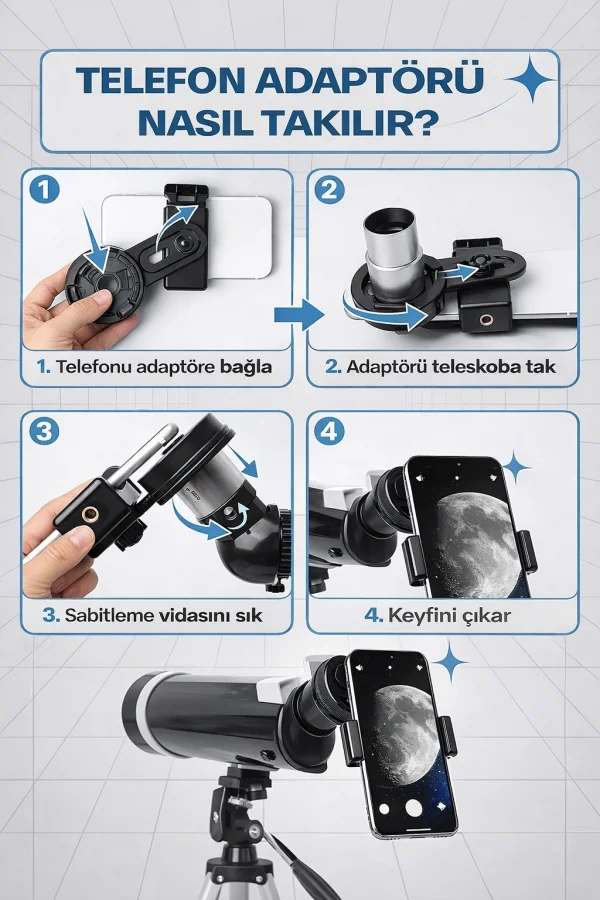 TELEFON ADAPTÖRÜ NASIL TAKILIR?

1

1. Telefonu adaptöre bağla

2

2. Adaptörü teleskoba tak

3

3. Sabitleme vidasını sık

4

4. Keyfini çıkar