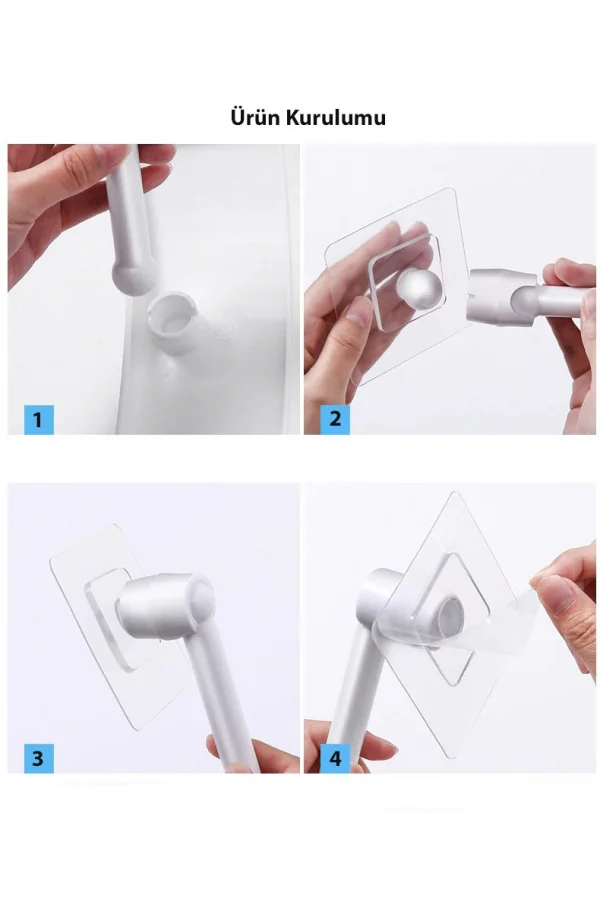 Ürün Kurulumu

1

2

3

4