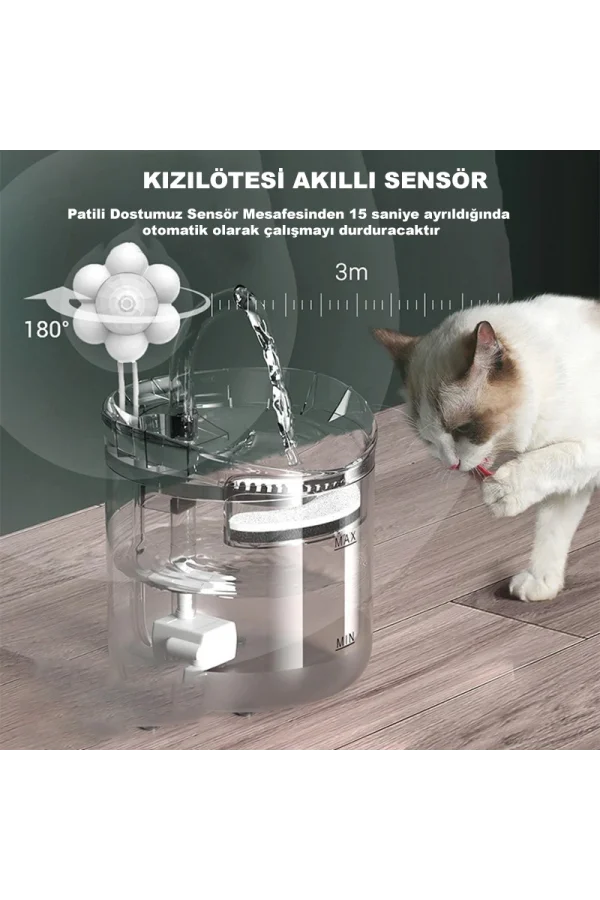 KIZILÖTESİ AKILLI SENSÖR

Patili Dostumuz Sensör Mesafesinden 15 saniye ayrıldığında otomatik olarak çalışmayı durduracaktır

3m

180°

MAX

MIN