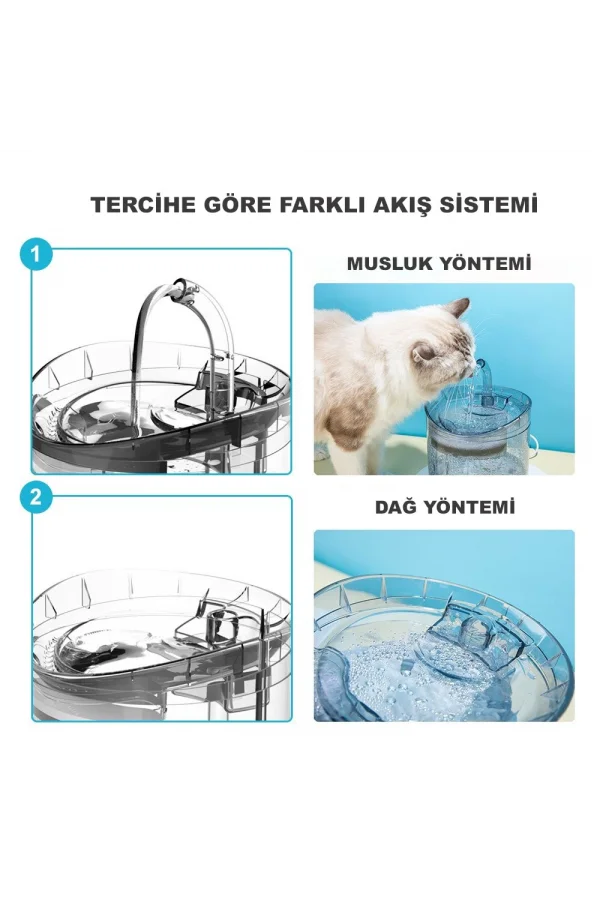 TERCİHE GÖRE FARKLI AKIŞ SİSTEMİ

1

MUSLUK YÖNTEMİ

2

DAĞ YÖNTEMİ