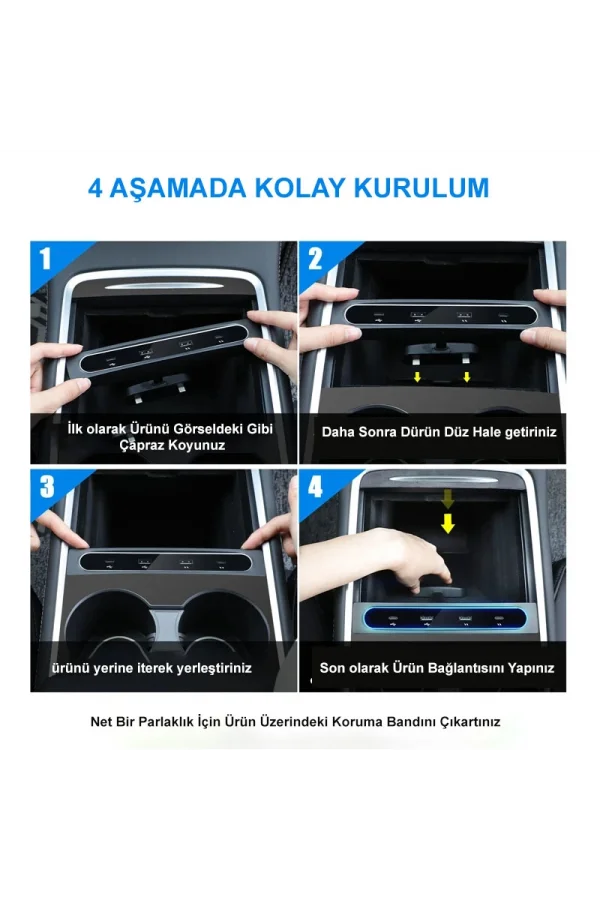 4 AŞAMADA KOLAY KURULUM

1

İlk olarak Ürünü Görseldeki Gibi Çapraz Koyunuz

2

Daha Sonra Dürün Düz Hale getiriniz

3

ürünü yerine iterek yerleştiriniz

4

Son olarak Ürün Bağlantısını Yapınız

Net Bir Parlaklık İçin Ürün Üzerindeki Koruma Bandını Çıkartınız