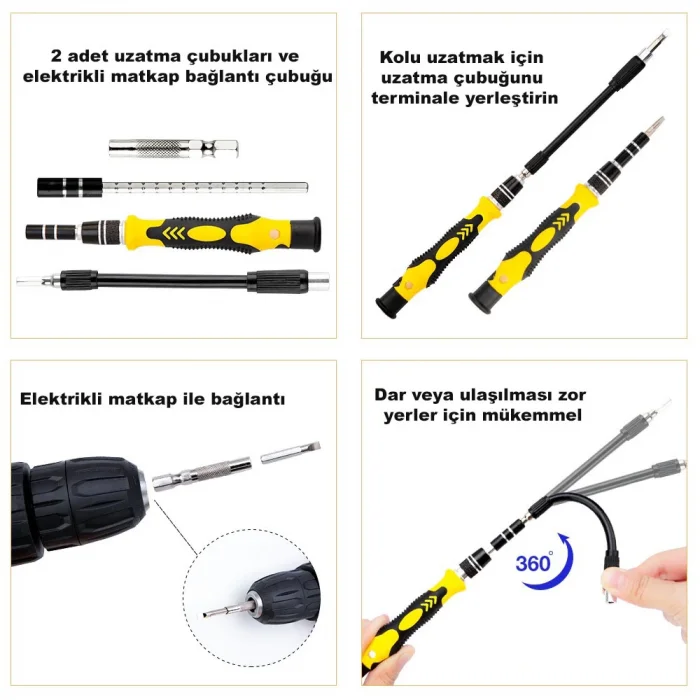 2 adet uzatma çubukları ve elektrikli matkap bağlantı çubuğu

Kolu uzatmak için uzatma çubuğunu terminale yerleştirin

Elektrikli matkap ile bağlantı

Dar veya ulaşılması zor yerler için mükemmel

360°