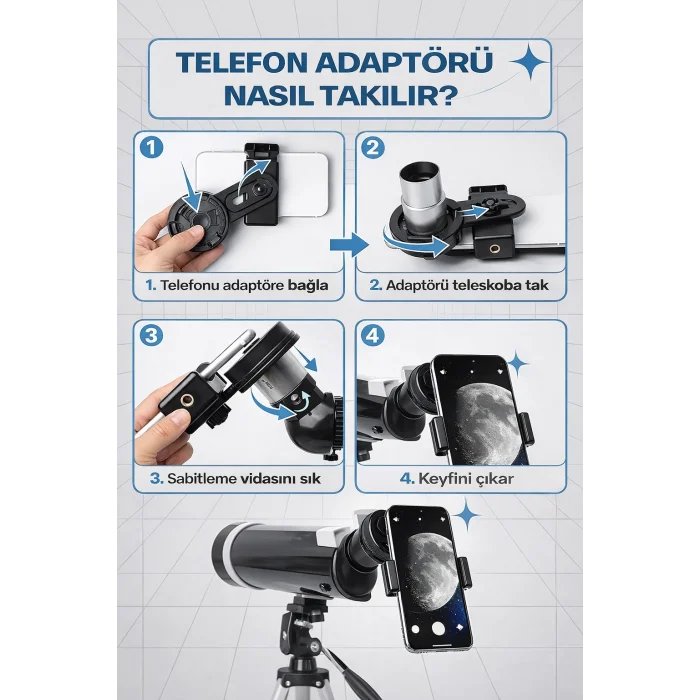 TELEFON ADAPTÖRÜ NASIL TAKILIR?

1

1. Telefonu adaptöre bağla

2

2. Adaptörü teleskoba tak

3

3. Sabitleme vidasını sık

4

4. Keyfini çıkar