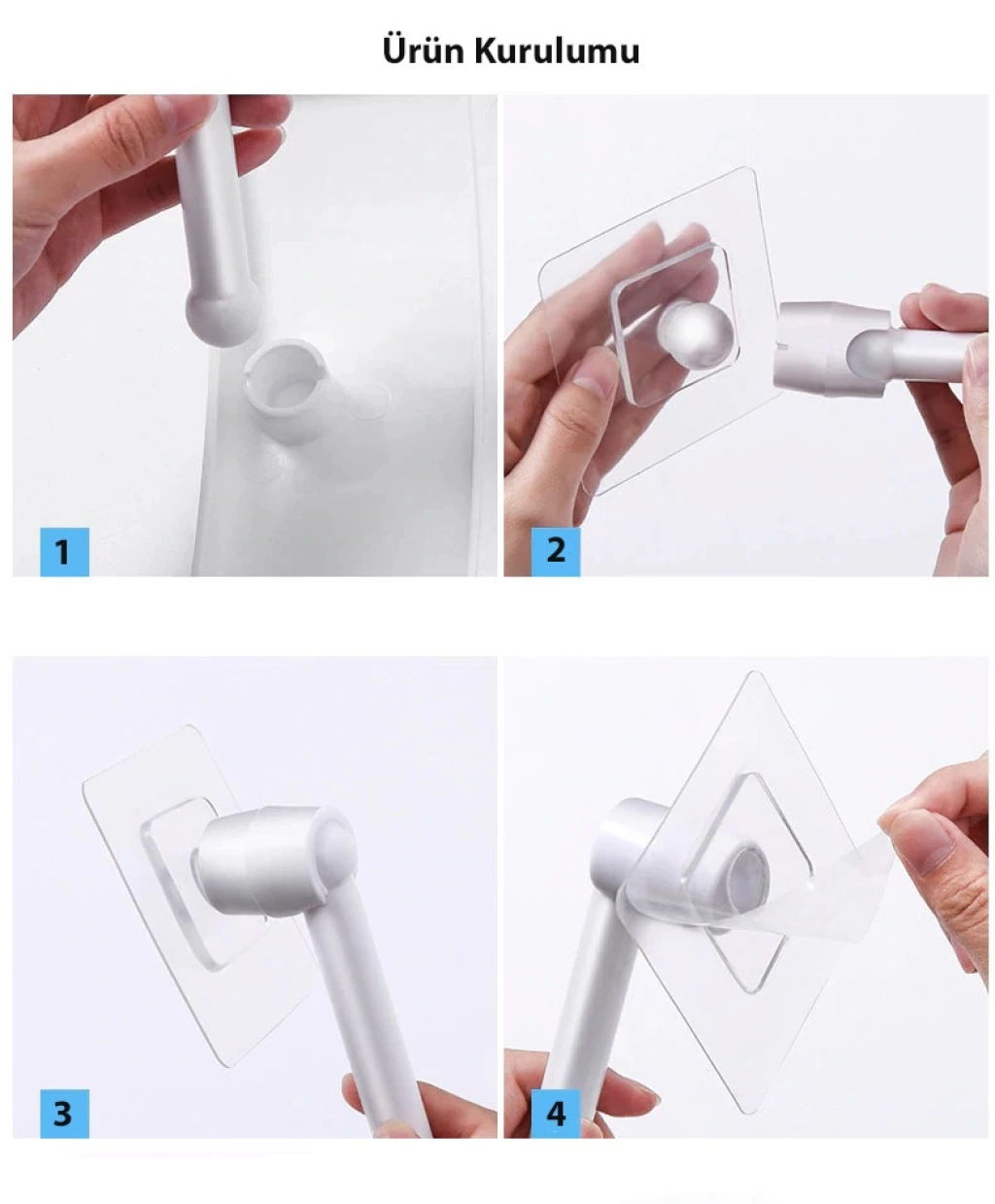 Ürün Kurulumu

1

2

3

4