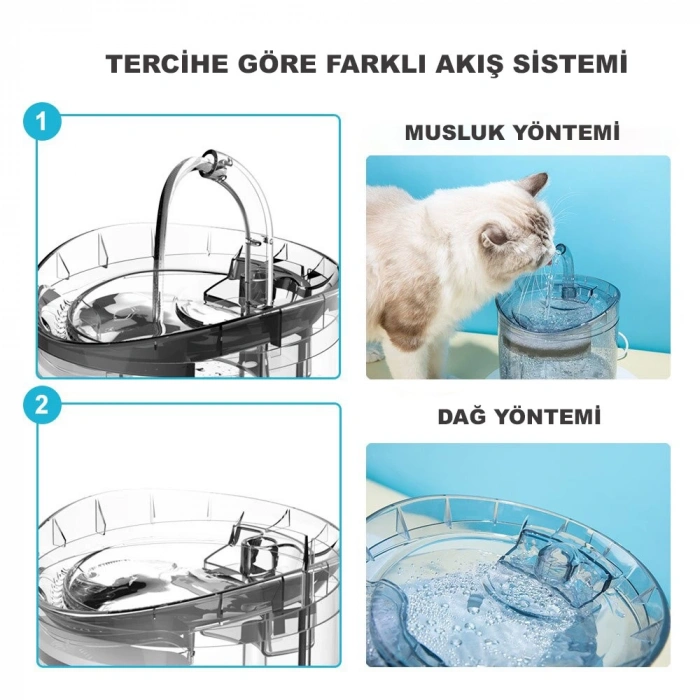 TERCİHE GÖRE FARKLI AKIŞ SİSTEMİ

1

MUSLUK YÖNTEMİ

2

DAĞ YÖNTEMİ