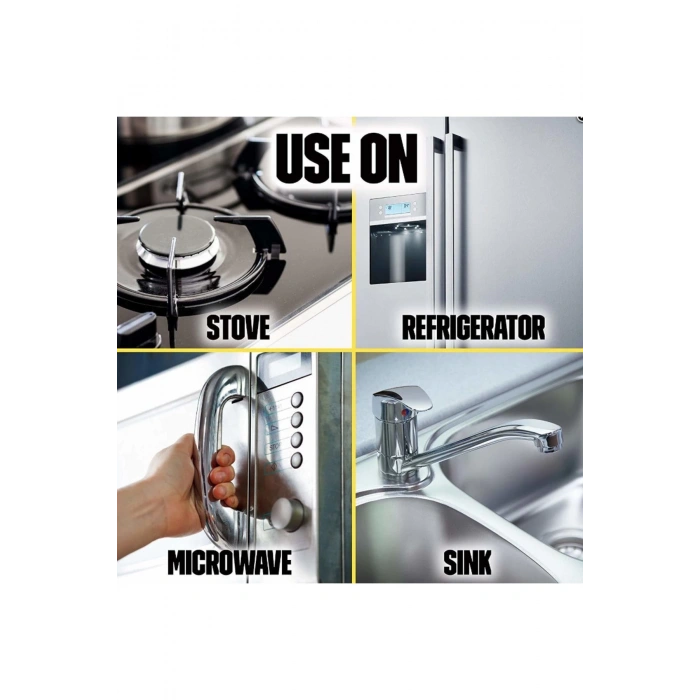 USE ON

STOVE

REFRIGERATOR

MICROWAVE

SINK