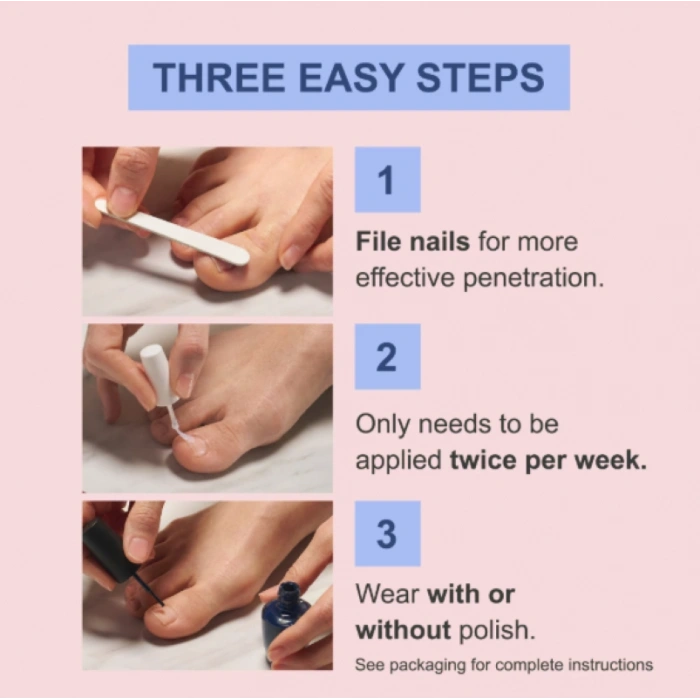 THREE EASY STEPS

1

File nails for more effective penetration.

2

Only needs to be applied twice per week.

3

Wear with or without polish.

See packaging for complete instructions