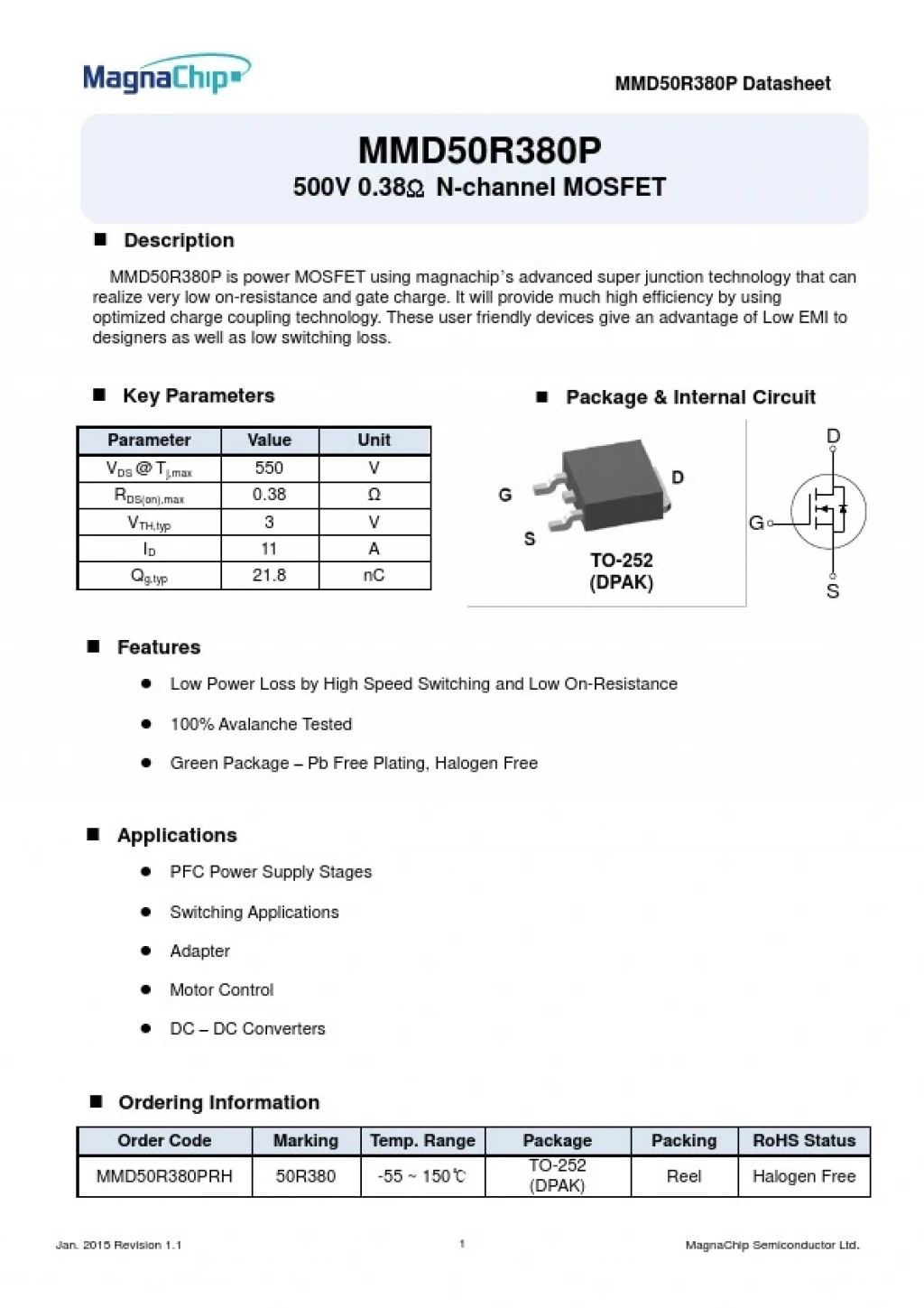 MagnaChip

MMD50R380P Datasheet

MMD50R380P

500V 0.38Ω N-channel MOSFET

■ Description

MMD50R380P is power MOSFET using magnachip's advanced super junction technology that can realize very low on-resistance and gate charge. It will provide much high efficiency by using optimized charge coupling technology. These user friendly devices give an advantage of Low EMI to designers as well as low switching loss.

■ Key Parameters

| Parameter | Value | Unit |
|---|---|---|
| $V_{DS}$ @ $T_{j,max}$ | 550 | V |
| $R_{DS(on),max}$ | 0.38 | Ω |
| $V_{TH,typ}$ | 3 | V |
| $I_D$ | 11 | A |
| $Q_{g,typ}$ | 21.8 | nC |

■ Package & Internal Circuit

G
D
S
TO-252
(DPAK)

D
G
S

■ Features

● Low Power Loss by High Speed Switching and Low On-Resistance

● 100% Avalanche Tested

● Green Package – Pb Free Plating, Halogen Free

■ Applications

● PFC Power Supply Stages

● Switching Applications

● Adapter

● Motor Control

● DC – DC Converters

■ Ordering Information

| Order Code | Marking | Temp. Range | Package | Packing | RoHS Status |
|---|---|---|---|---|---|
| MMD50R380PRH | 50R380 | -55 ~ 150℃ | TO-252 (DPAK) | Reel | Halogen Free |

Jan. 2015 Revision 1.1

1

MagnaChip Semiconductor Ltd.