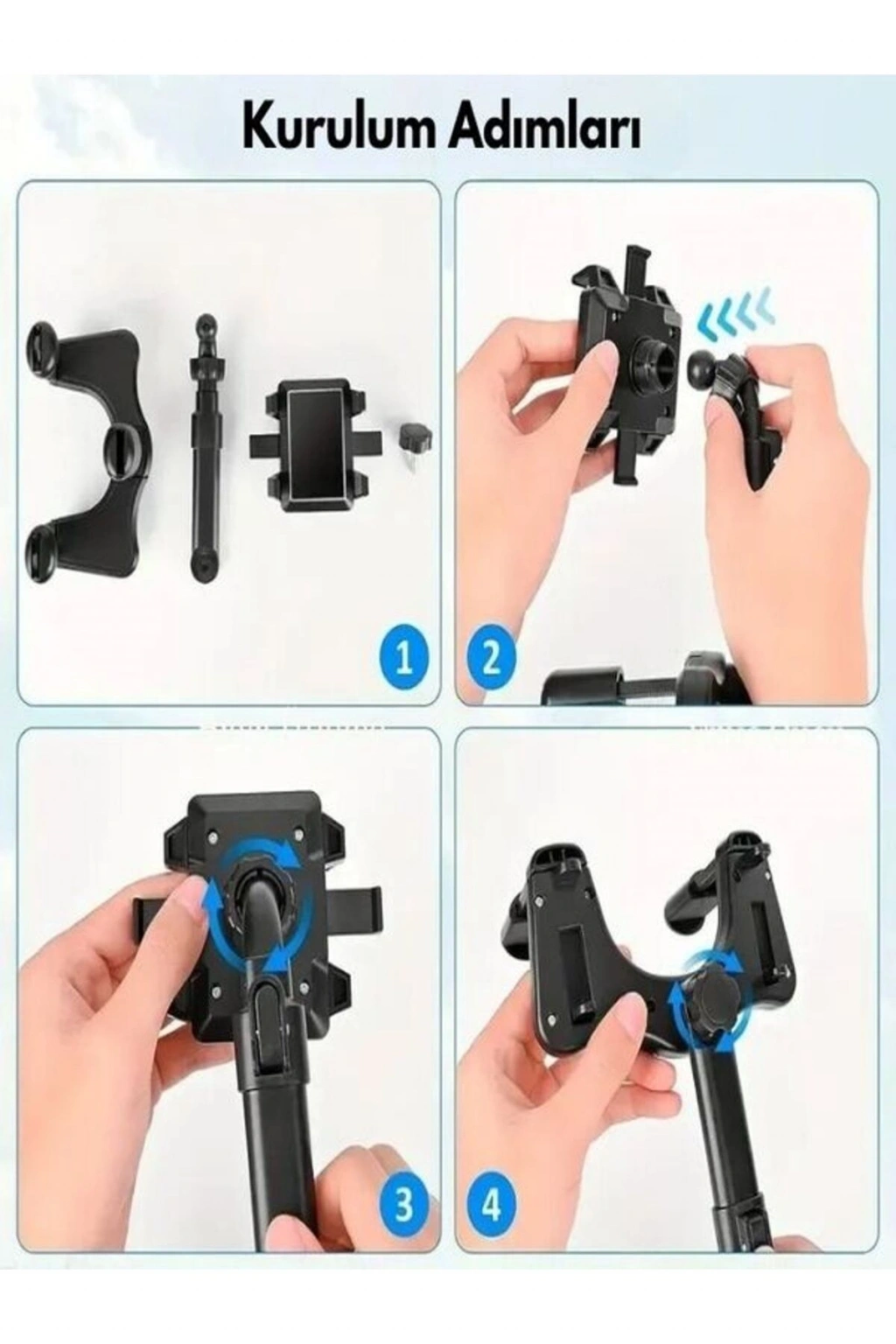 Kurulum Adımları

1

2

3

4