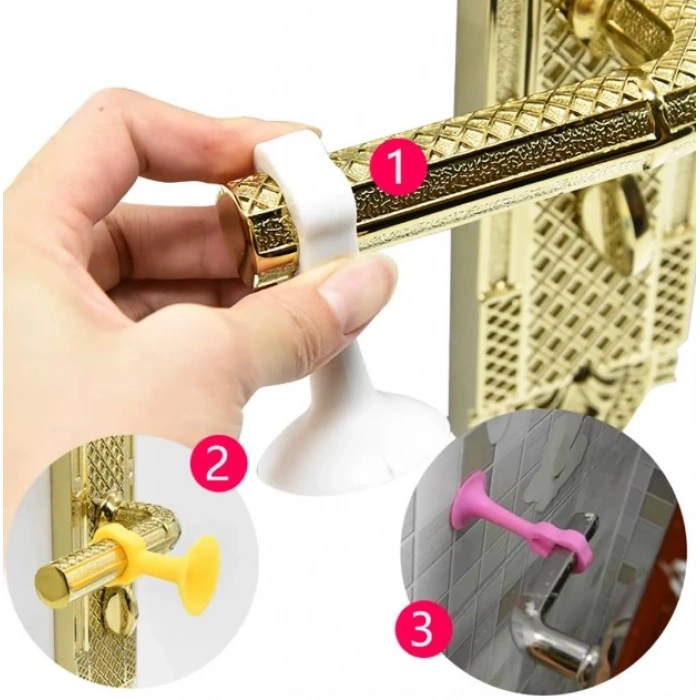 1

2

3