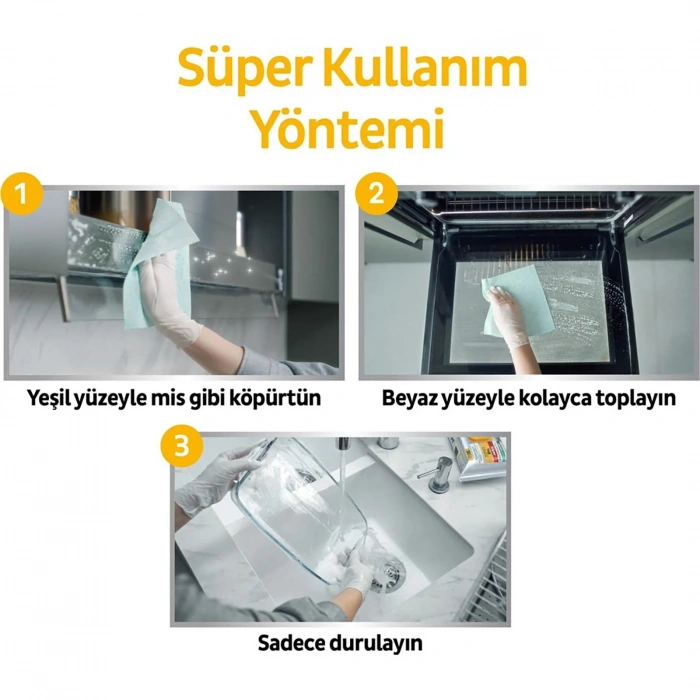 Süper Kullanım Yöntemi

1

Yeşil yüzeyle mis gibi köpürtün

2

Beyaz yüzeyle kolayca toplayın

3

Sadece durulayın