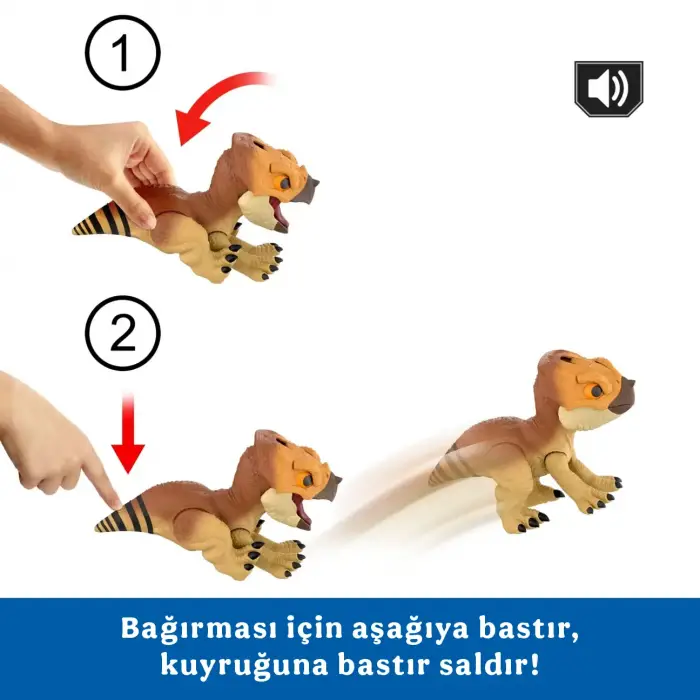 1

2

Bağırması için aşağıya bastır, kuyruğuna bastır saldır!