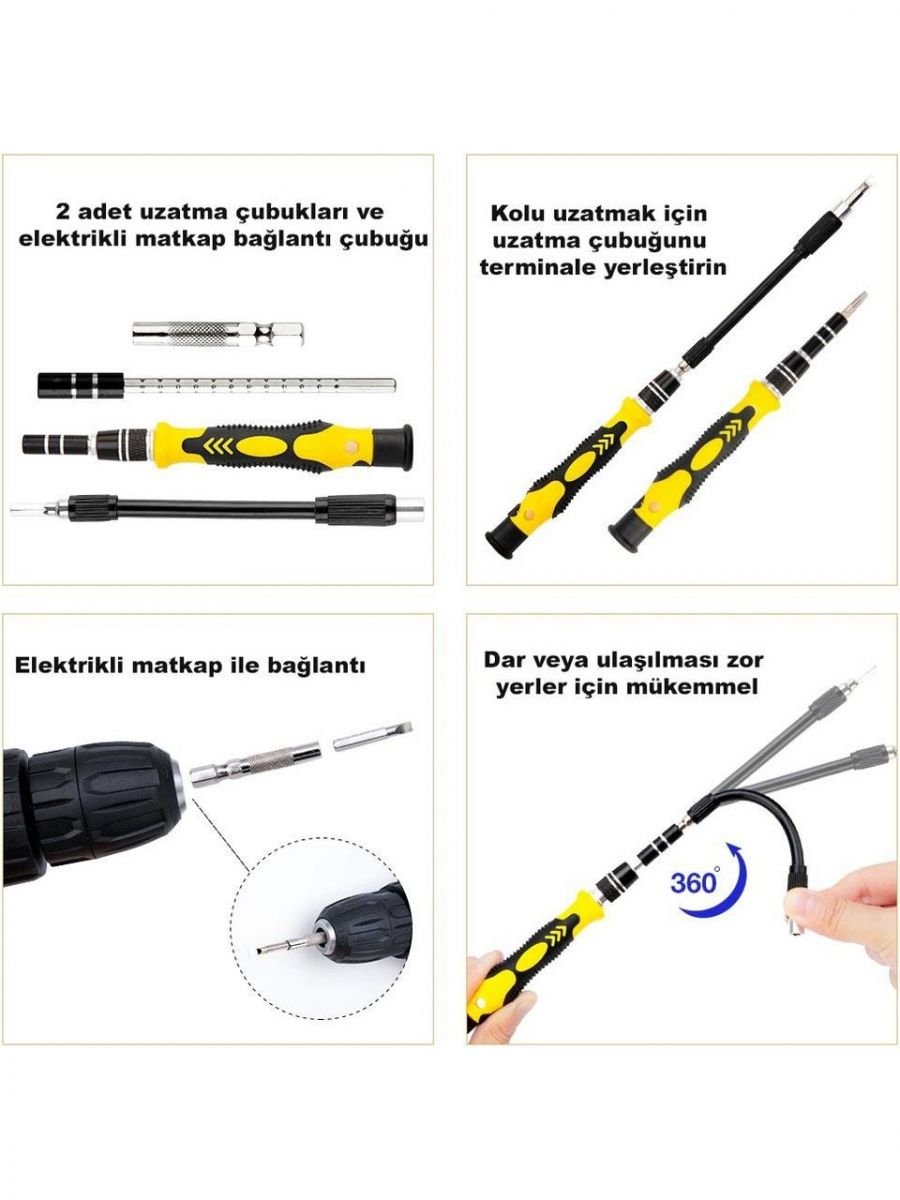 2 adet uzatma çubukları ve elektrikli matkap bağlantı çubuğu

Kolu uzatmak için uzatma çubuğunu terminale yerleştirin

Elektrikli matkap ile bağlantı

Dar veya ulaşılması zor yerler için mükemmel

360°