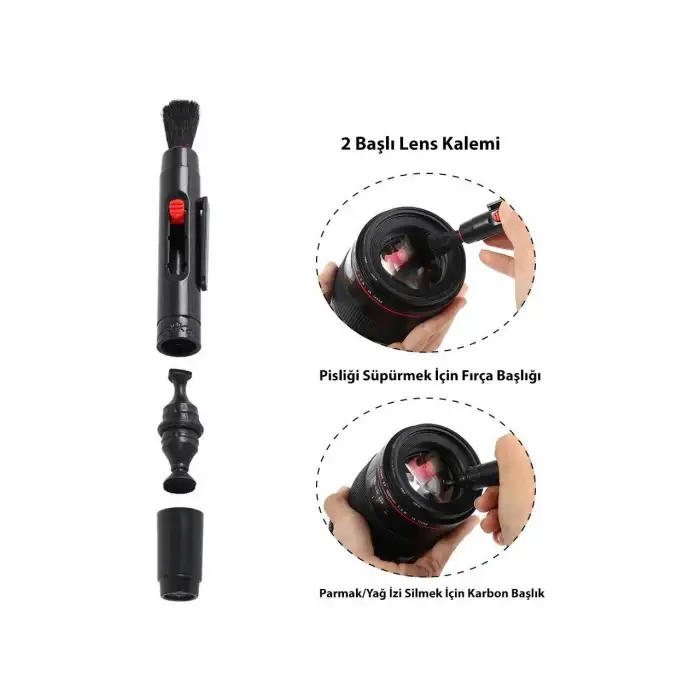 2 Başlı Lens Kalemi

Pisliği Süpürmek İçin Fırça Başlığı

Parmak/Yağ İzi Silmek İçin Karbon Başlık