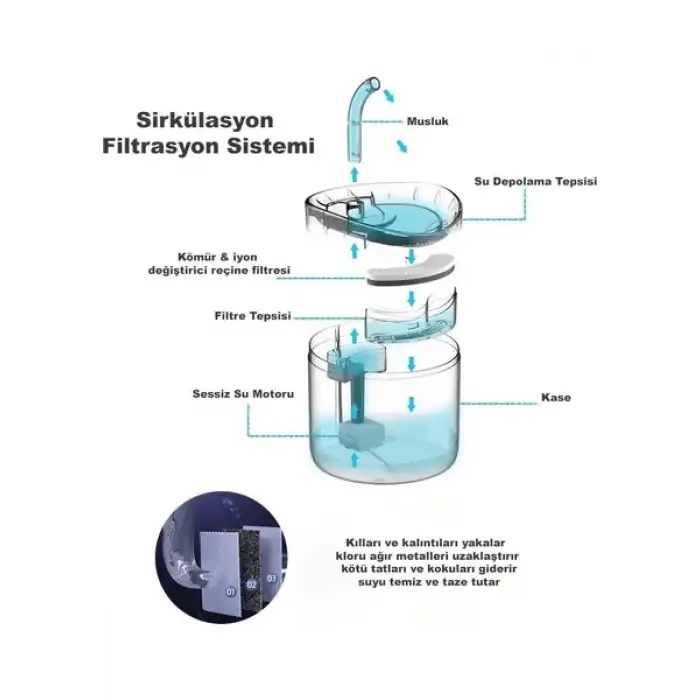 Sirkülasyon Filtrasyon Sistemi

Musluk

Su Depolama Tepsisi

Kömür & iyon değiştirici reçine filtresi

Filtre Tepsisi

Sessiz Su Motoru

Kase

01 02 03

Kılları ve kalıntıları yakalar
kloru ağır metalleri uzaklaştırır
kötü tatları ve kokuları giderir
suyu temiz ve taze tutar