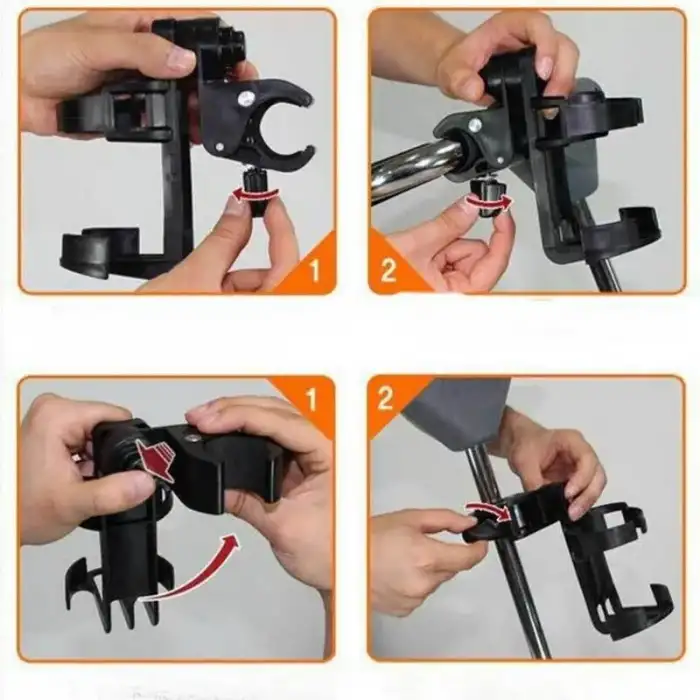 1

2

1

2