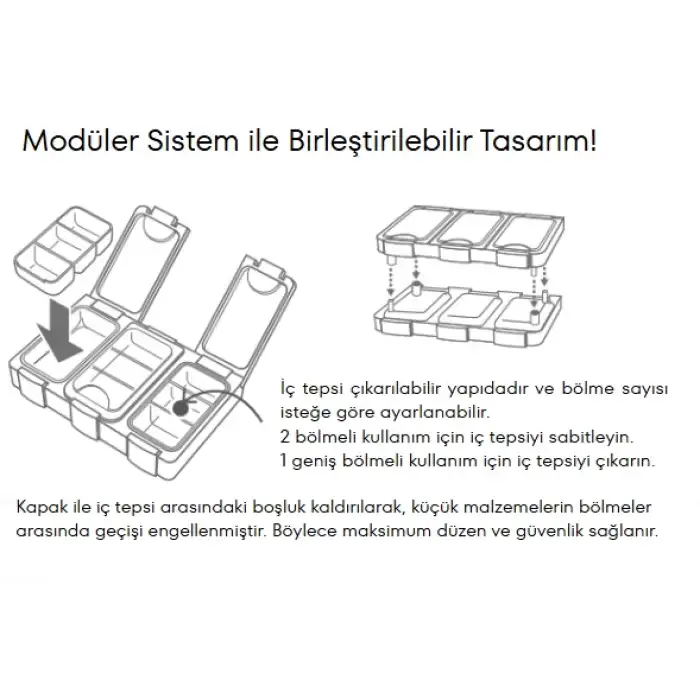 Modüler Sistem ile Birleştirilebilir Tasarım!

İç tepsi çıkarılabilir yapıdadır ve bölme sayısı isteğe göre ayarlanabilir.
2 bölmeli kullanım için iç tepsiyi sabitleyin.
1 geniş bölmeli kullanım için iç tepsiyi çıkarın.

Kapak ile iç tepsi arasındaki boşluk kaldırılarak, küçük malzemelerin bölmeler arasında geçişi engellenmiştir. Böylece maksimum düzen ve güvenlik sağlanır.