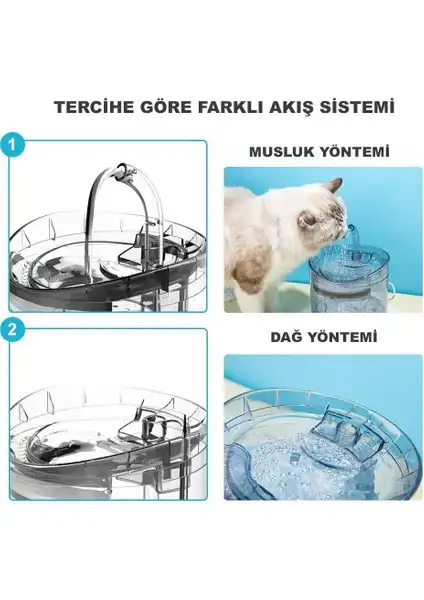 TERCİHE GÖRE FARKLI AKIŞ SİSTEMİ

1

MUSLUK YÖNTEMİ

2

DAĞ YÖNTEMİ