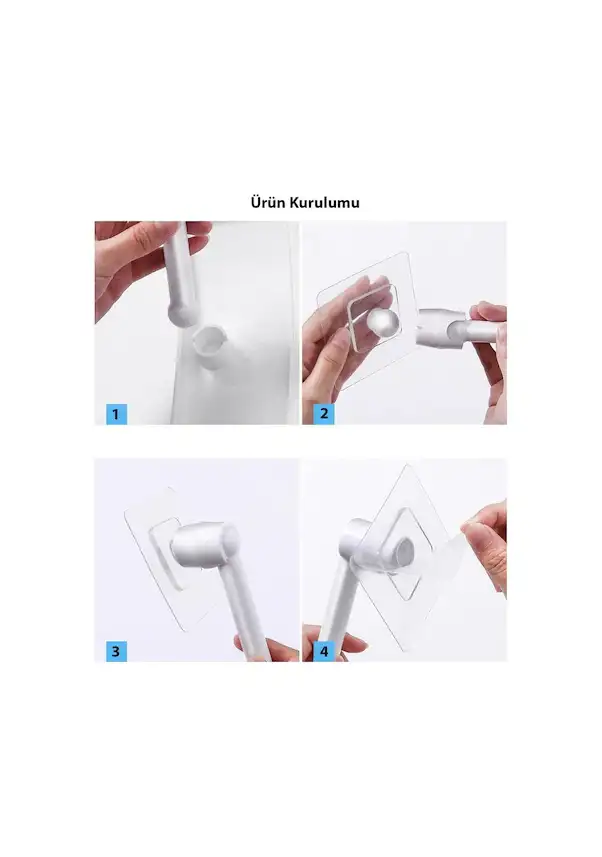 Ürün Kurulumu

1

2

3

4